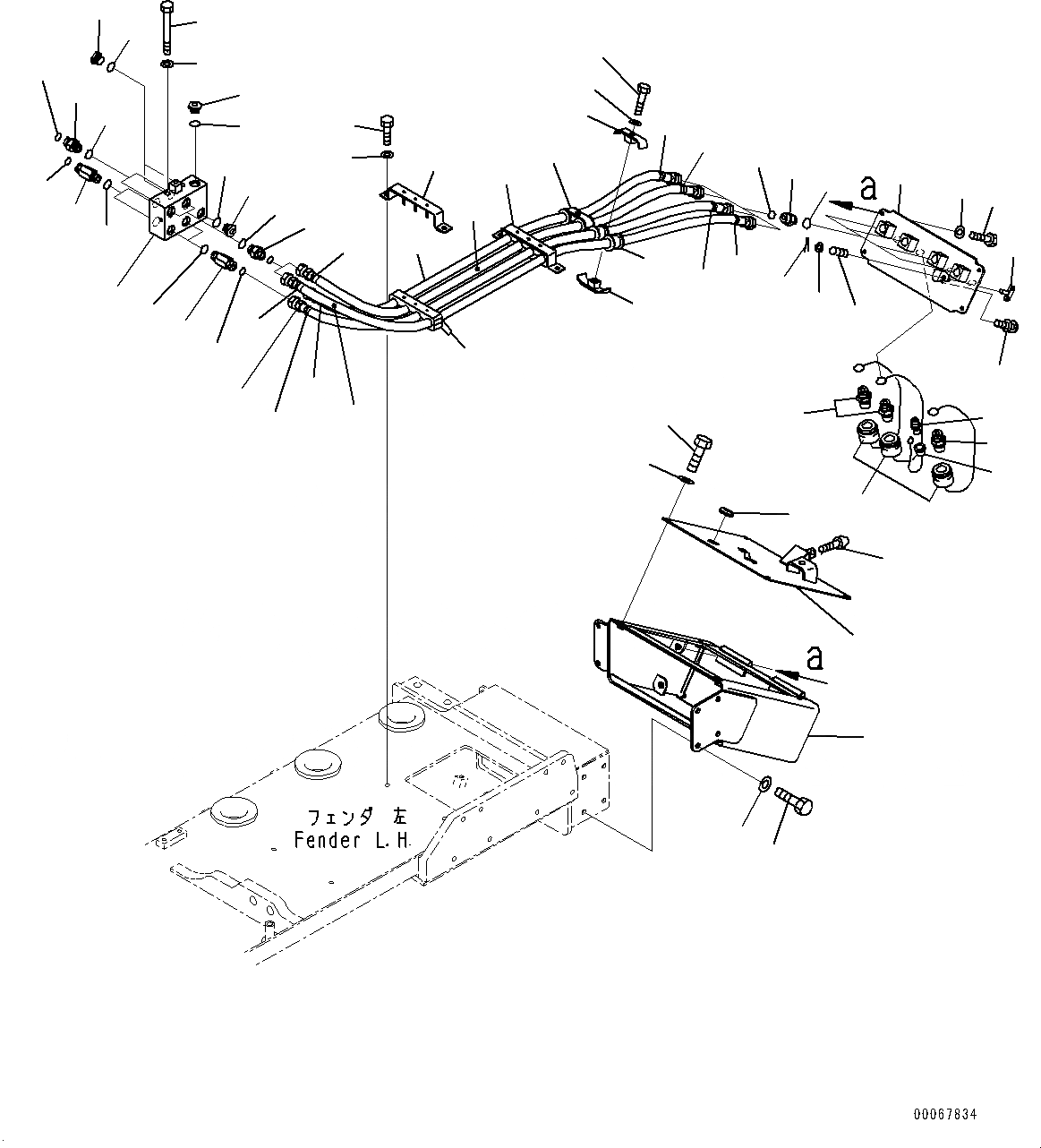 a

a

フェンダ 左
Fender L.H.

00067834