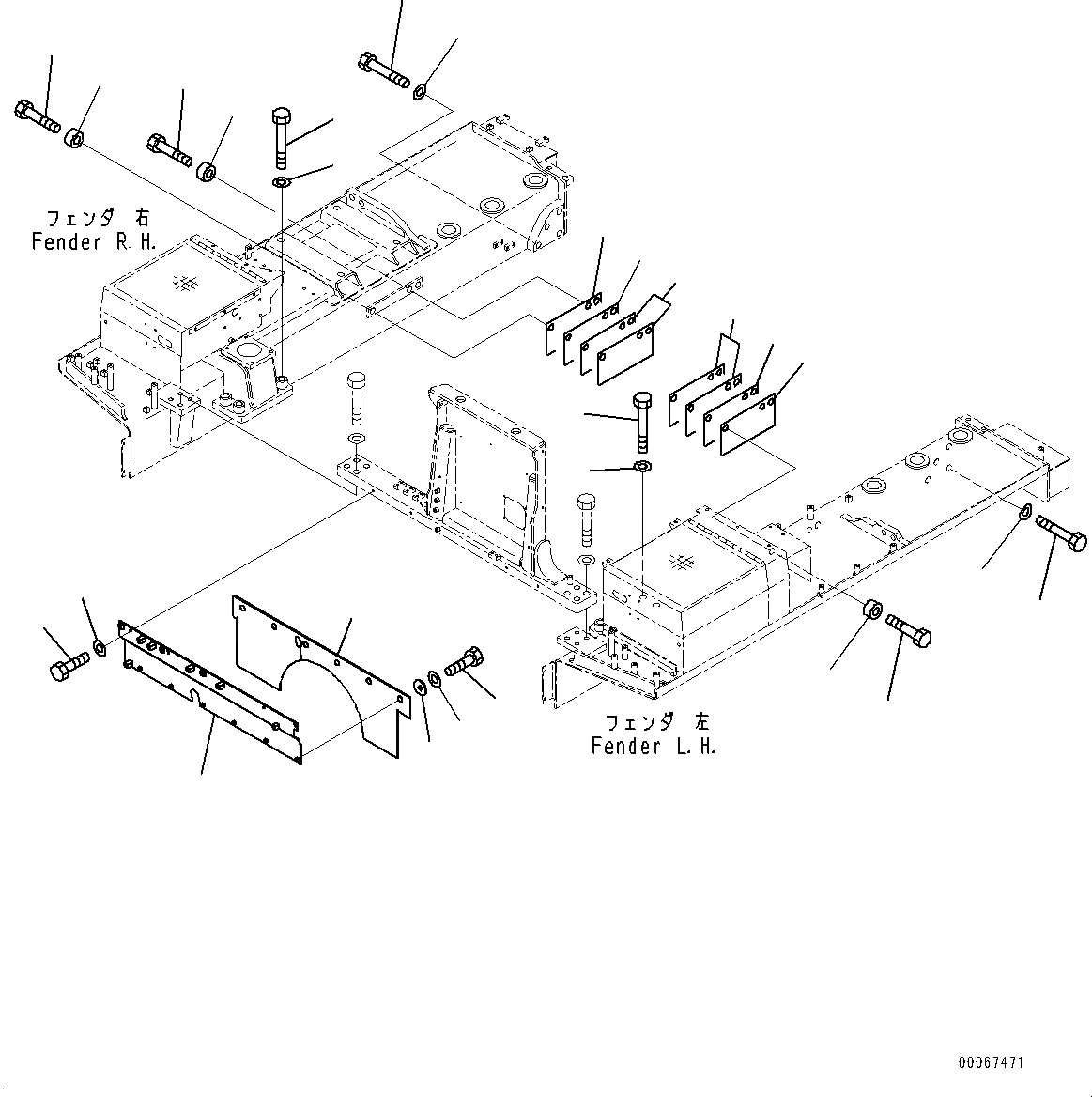 フェンダ 右
Fender R.H.

フェンダ 左
Fender L.H.

00067471