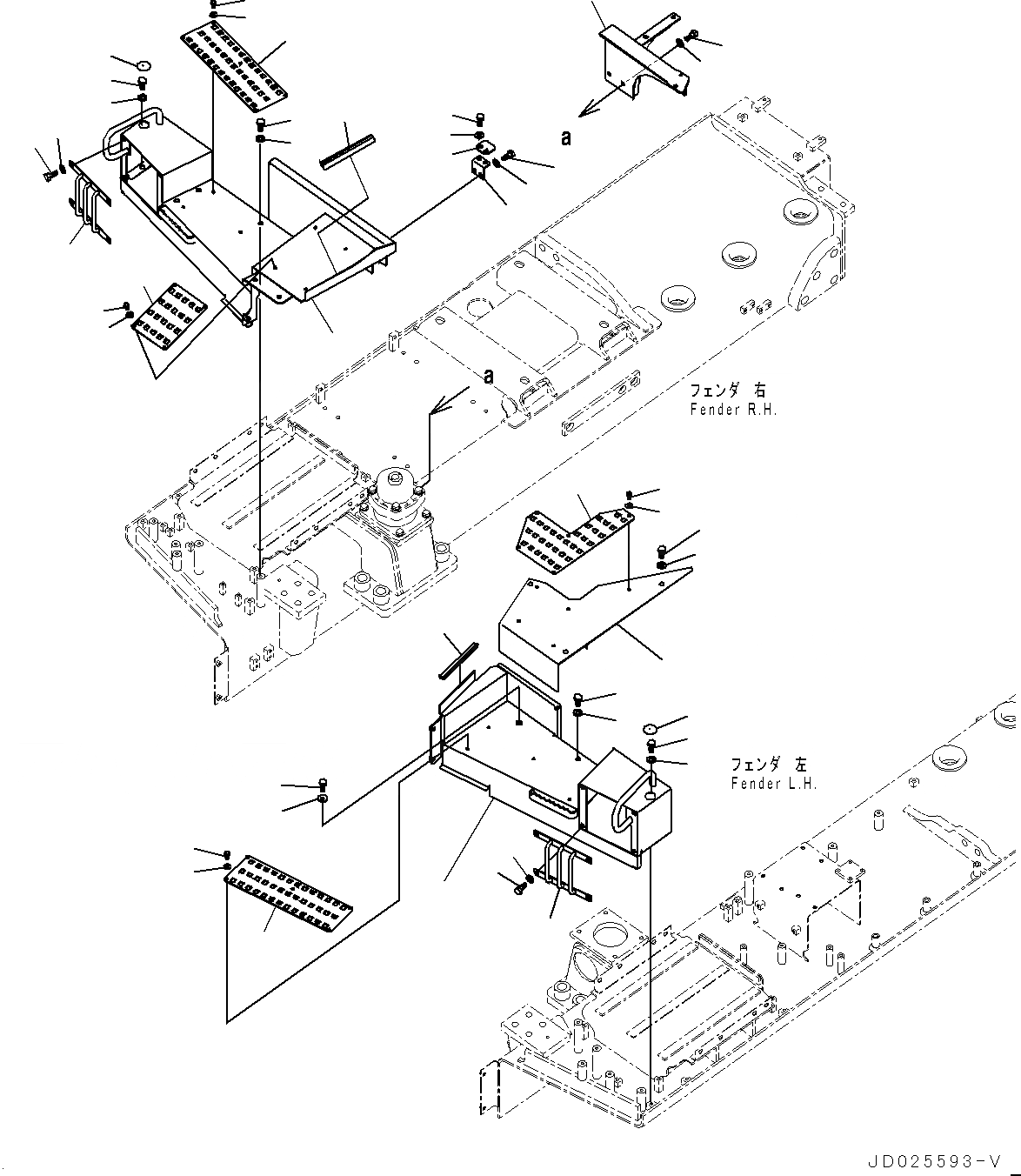 a

a

フェンダ 右
Fender R.H.

フェンダ 左
Fender L.H.

JD025593-V