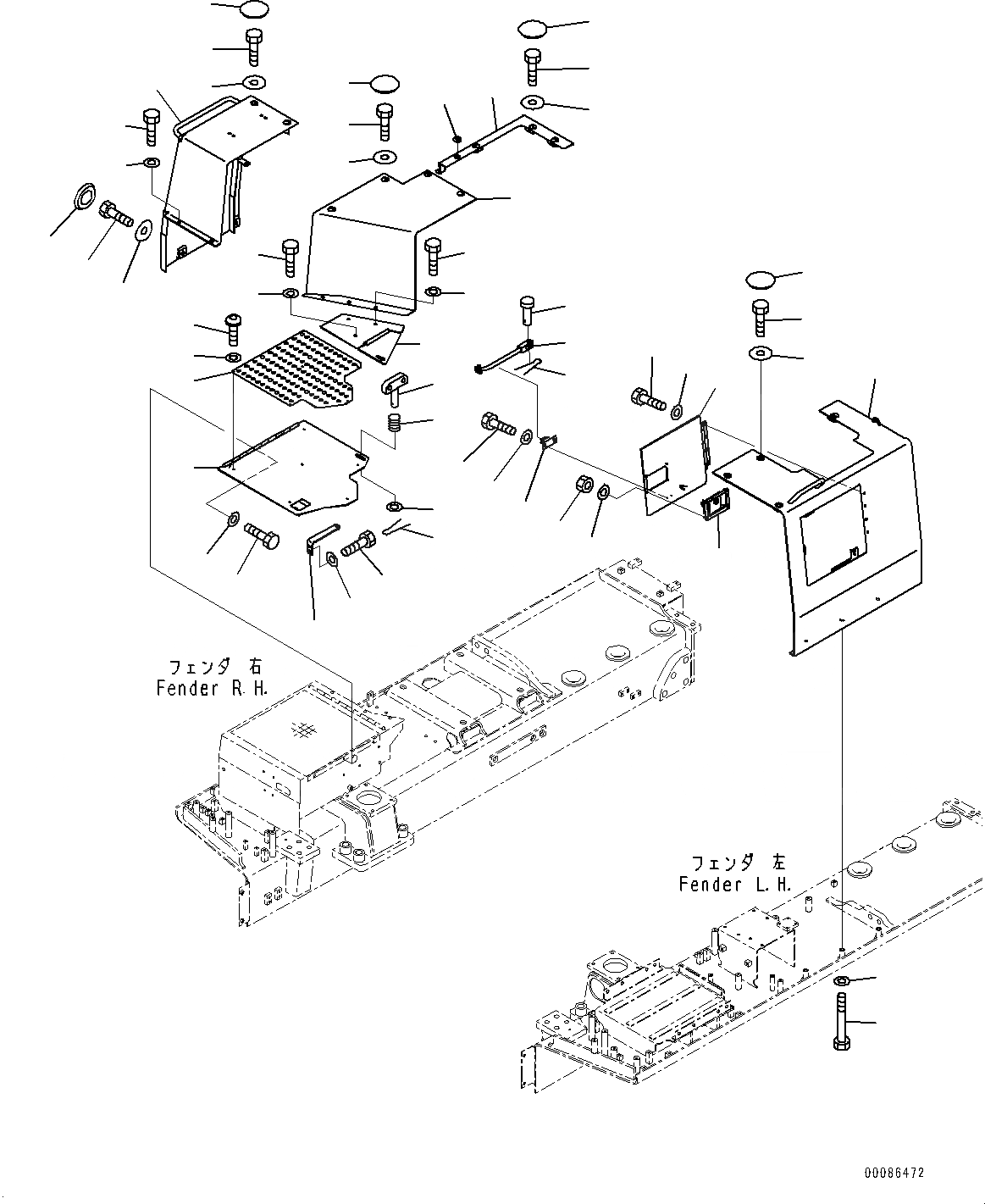 フェンダ 右
Fender R.H.

フェンダ 左
Fender L.H.

00086472