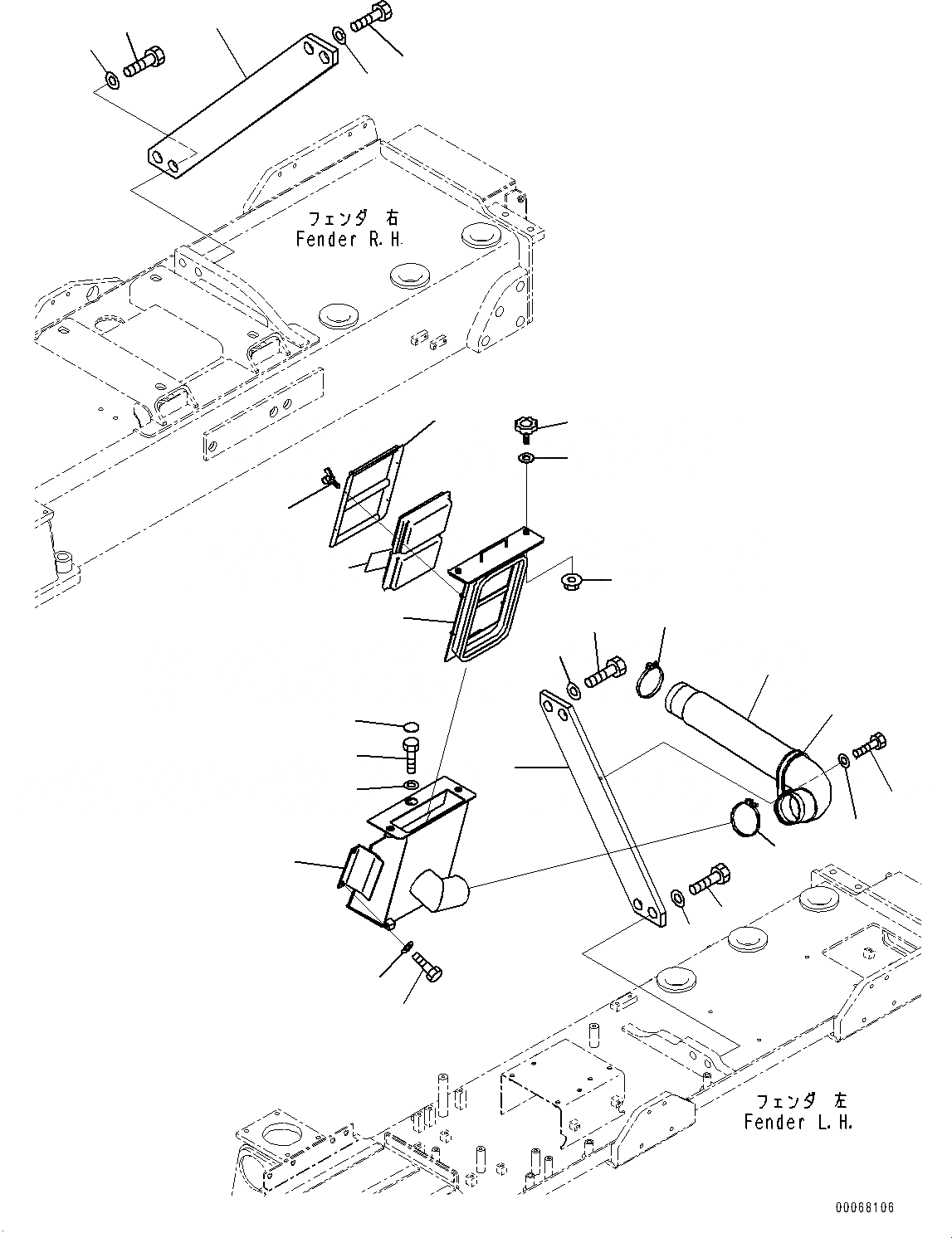 フェンダ 右
Fender R.H.

フェンダ 左
Fender L.H.

00068106