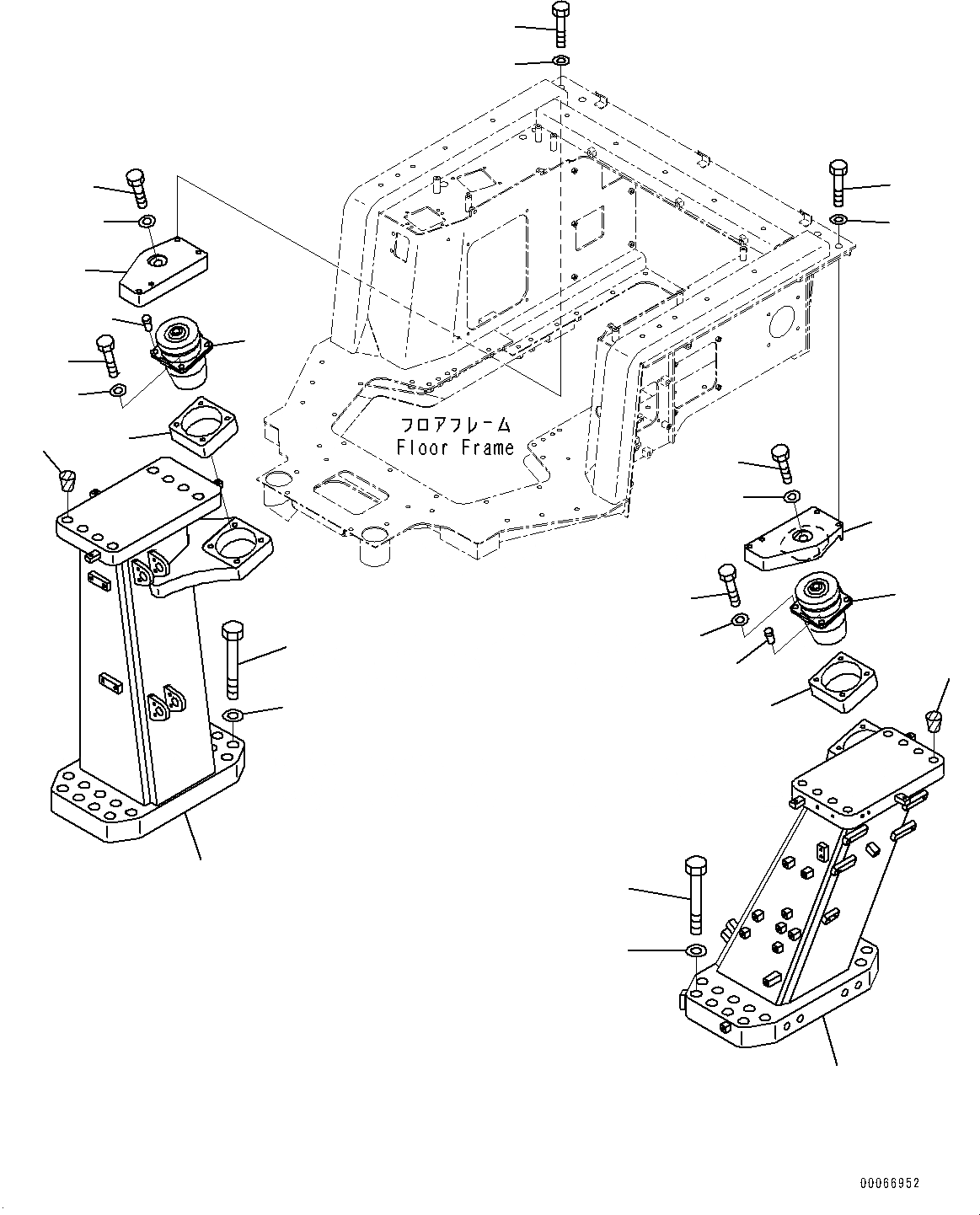 フロアフレーム
Floor Frame

00066952