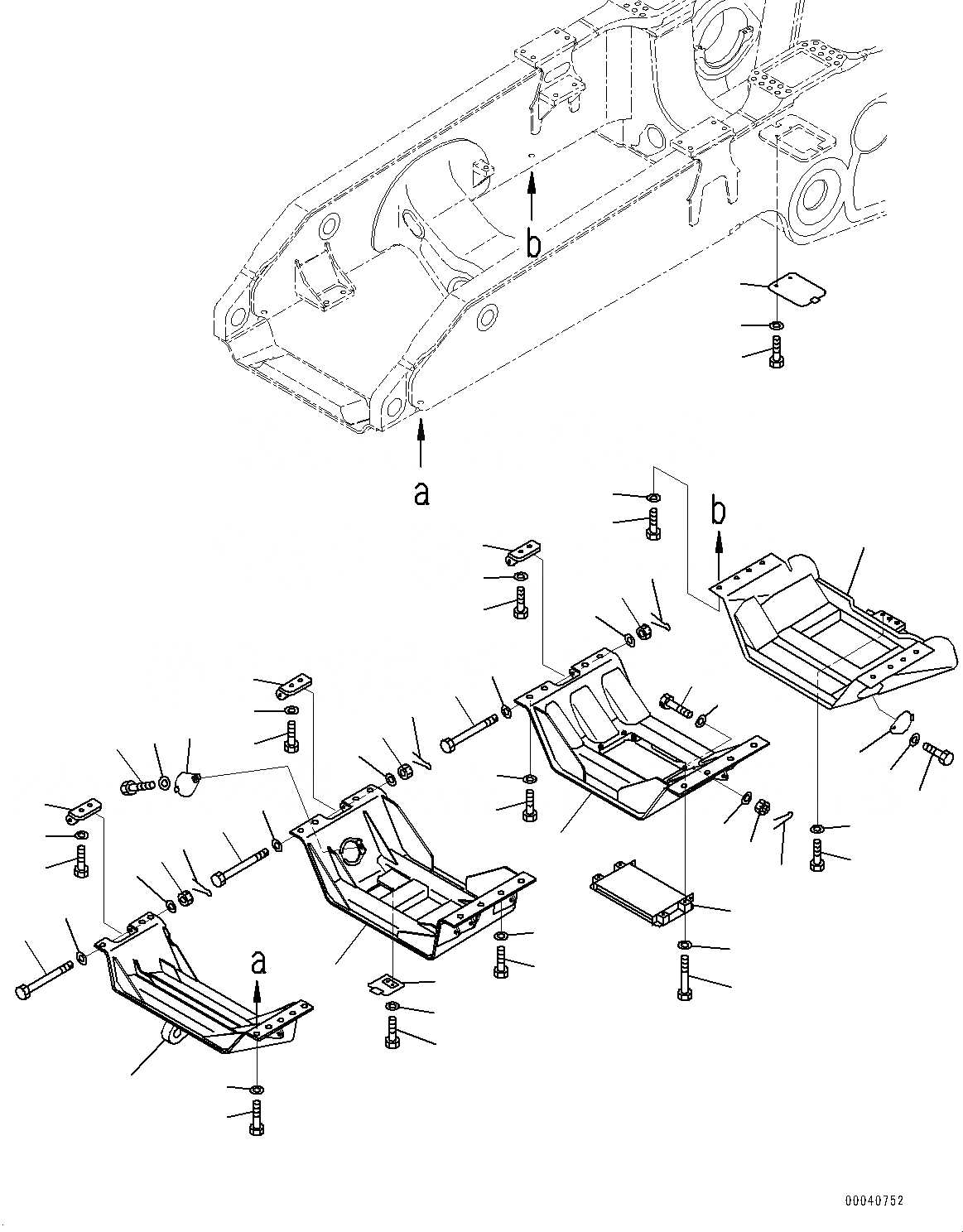 b

a

b

a

00040752