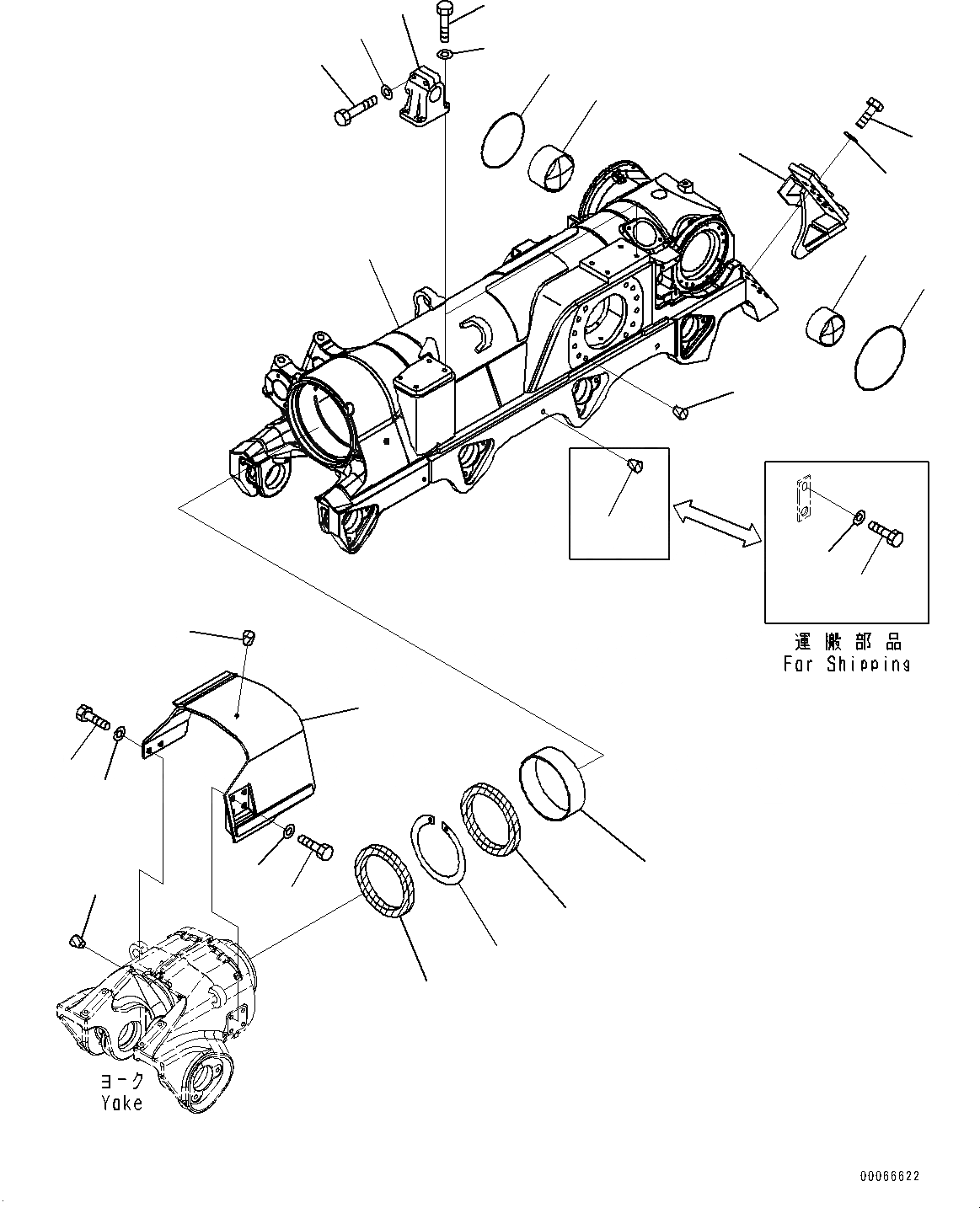 運搬部品
For Shipping

ヨーク
Yoke

00066622