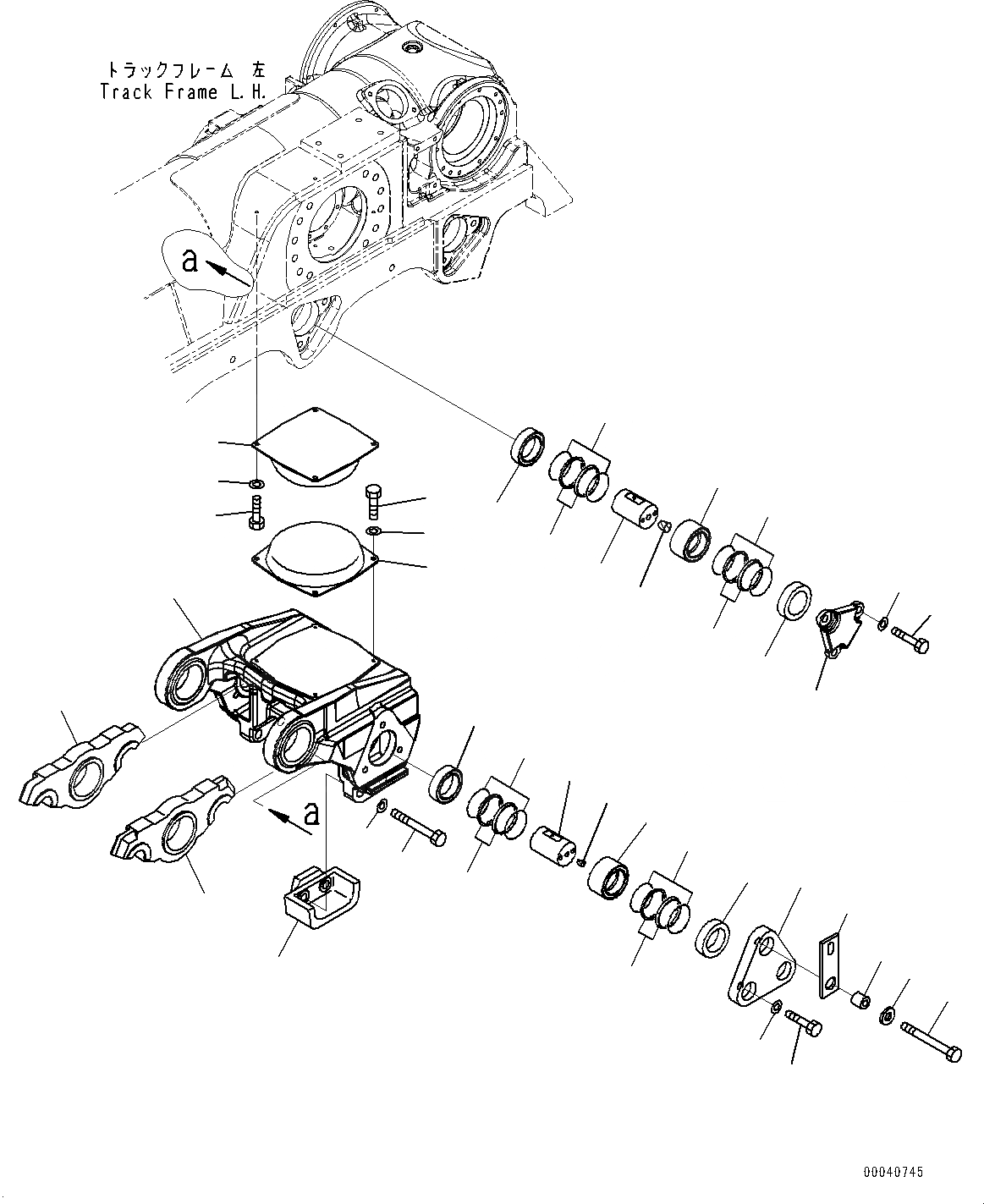 トラックフレーム 左
Track Frame L.H.

a

a

00040745