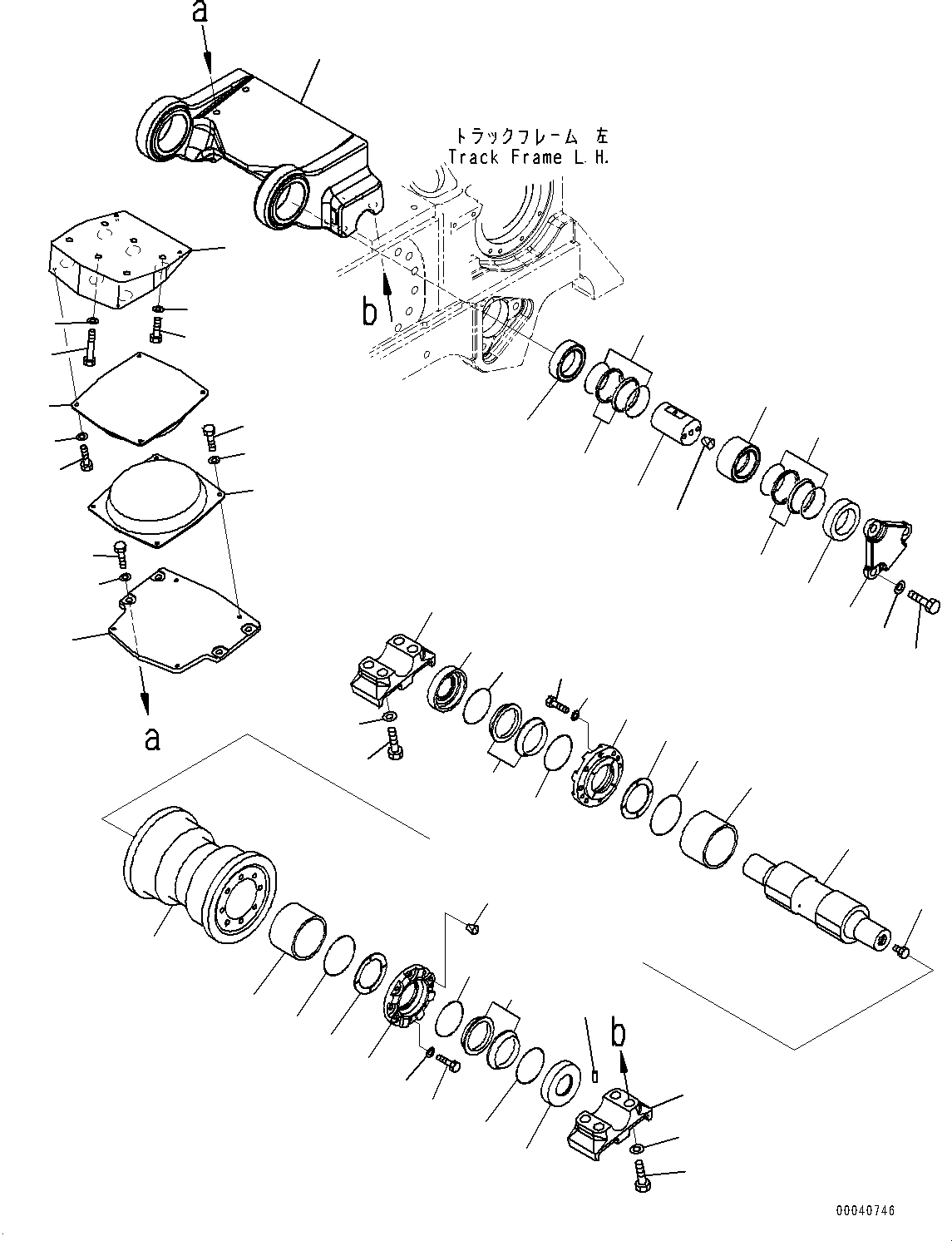 a

トラックフレーム 左
Track Frame L.H.

b

a

b

00040746