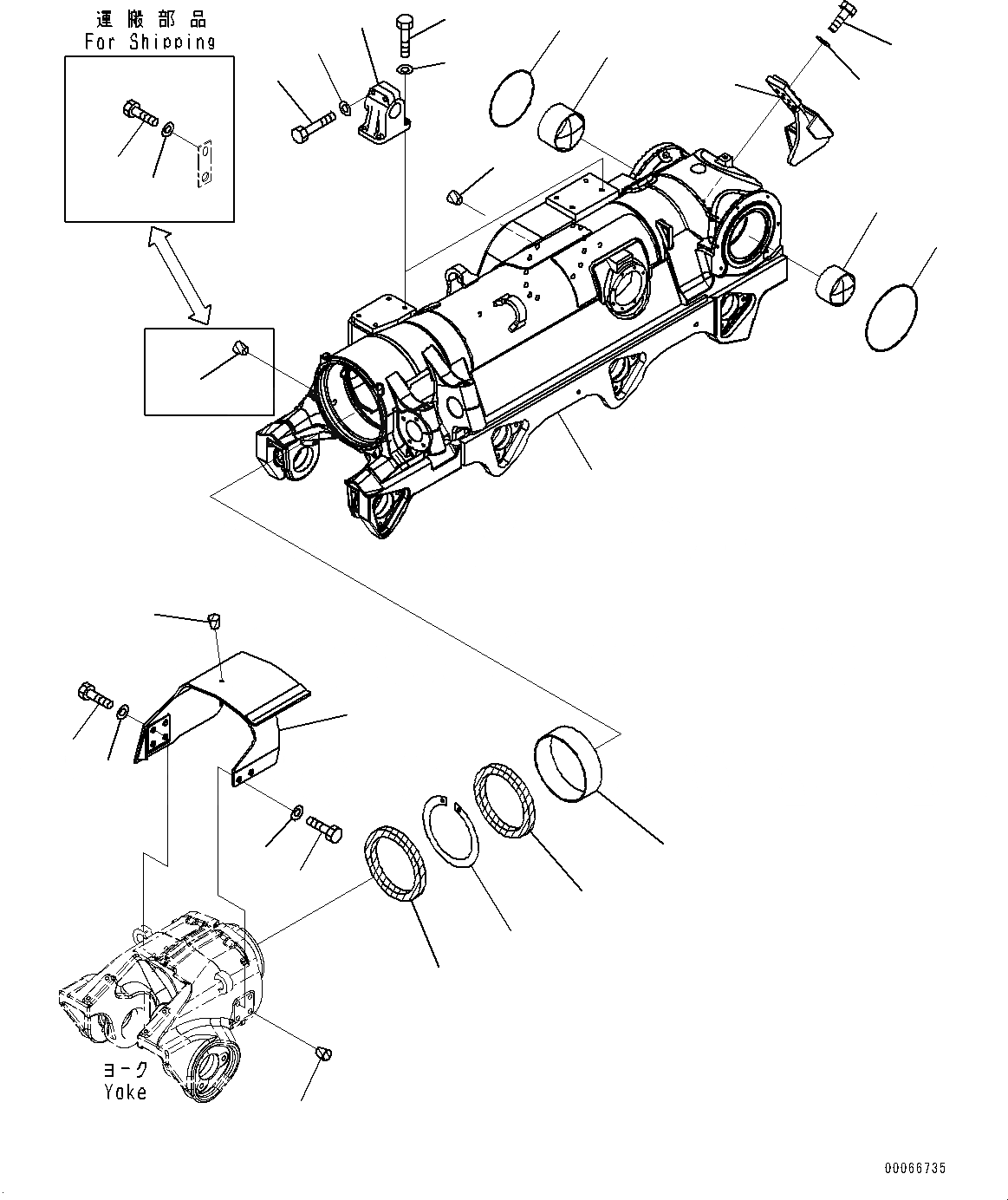 運搬部品
For Shipping

ヨーク
Yoke

00066735