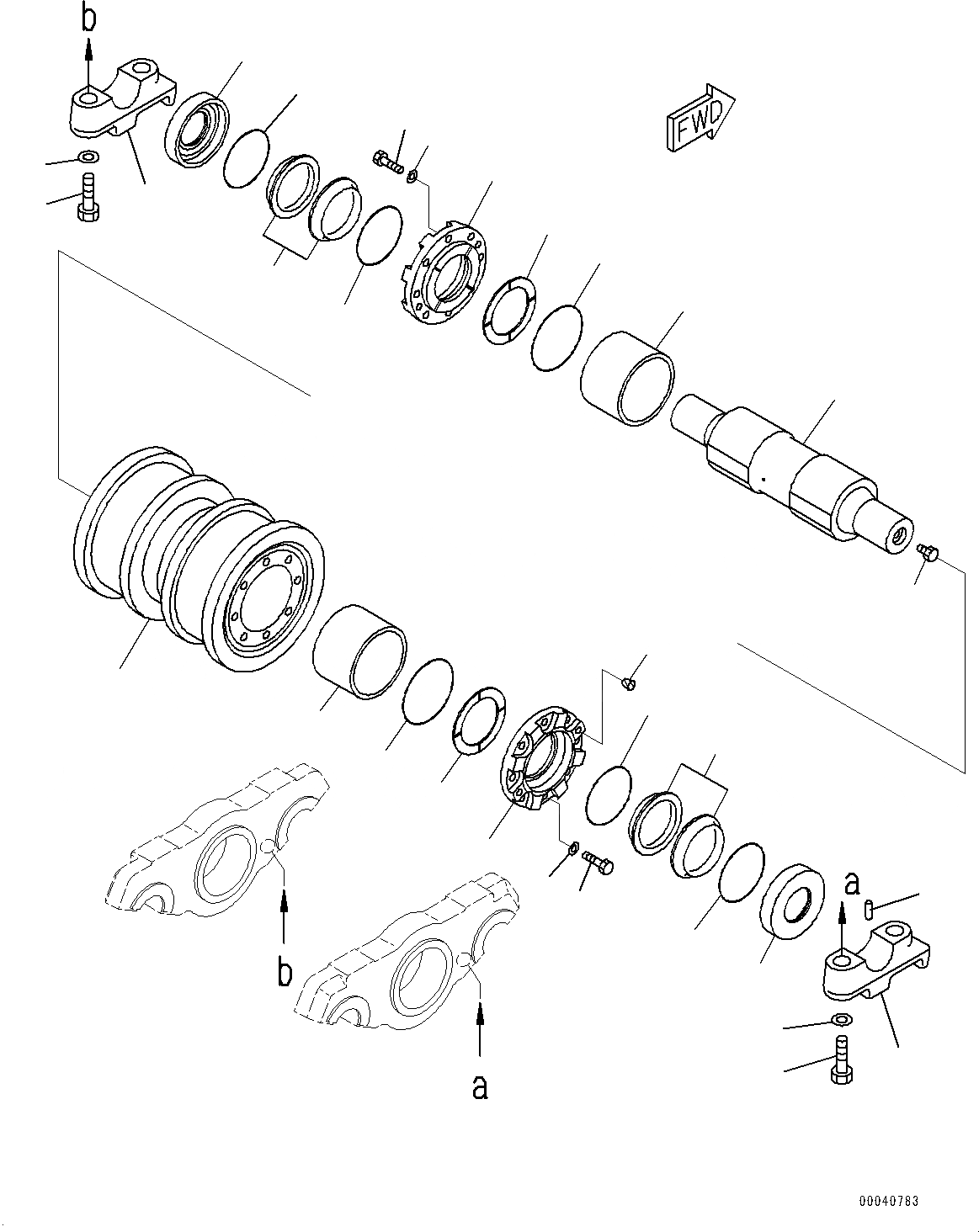 b

FWD

b

a

a

00040783