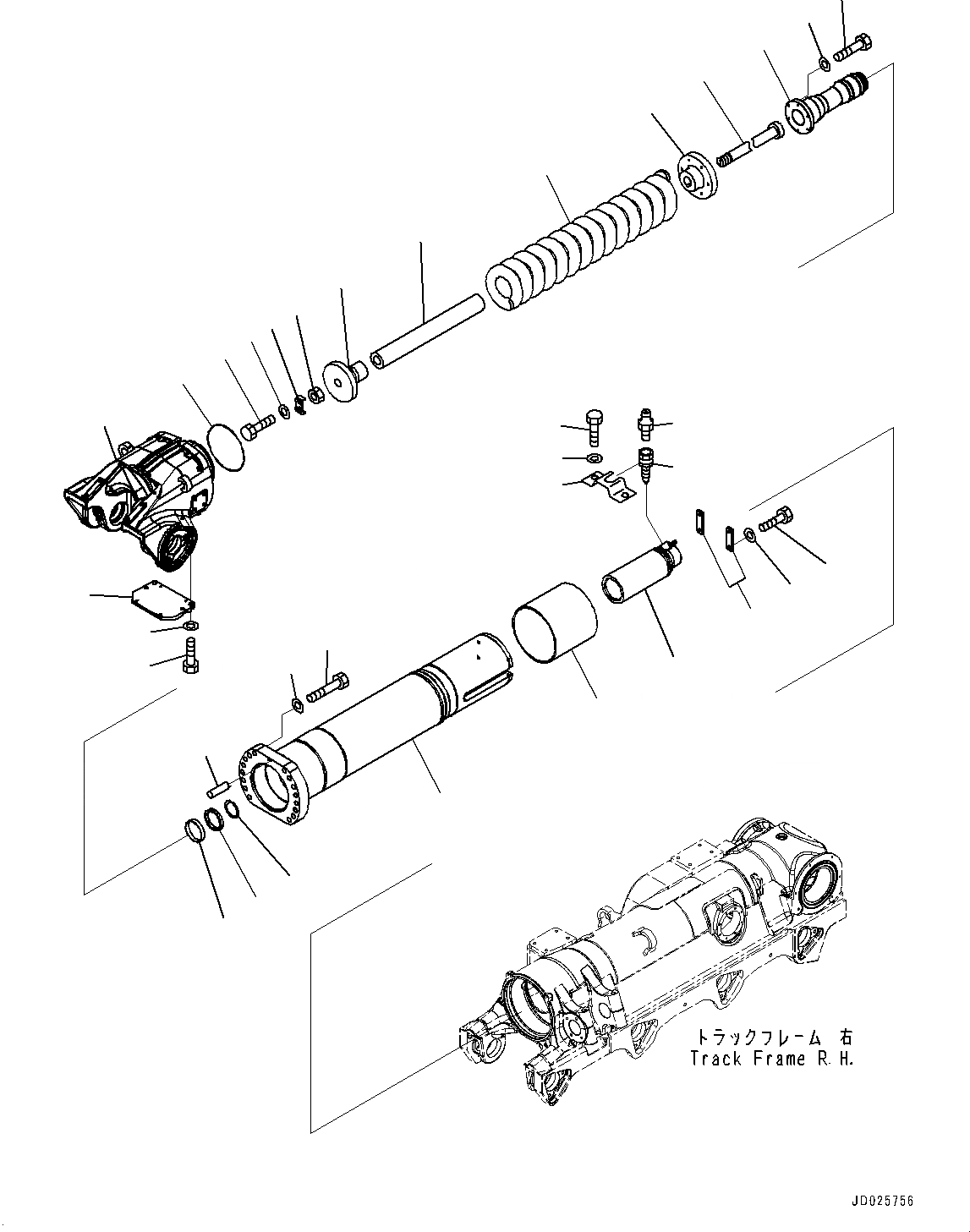 トラックフレーム 右
Track Frame R.H.

JD025756