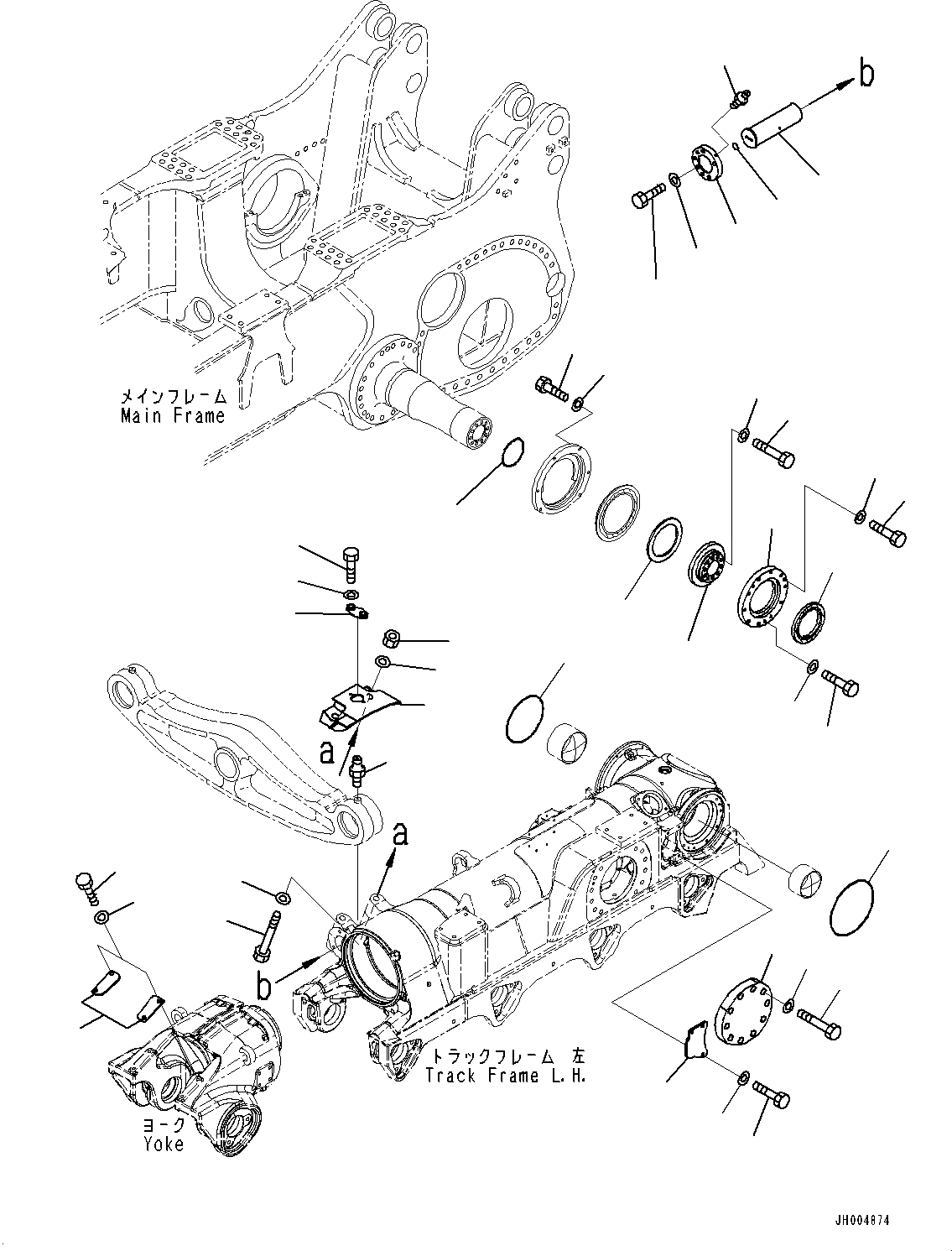 b

メインフレーム
Main Frame

a

a

b

トラックフレーム 左
Track Frame L.H.

ヨーク
Yoke

JH004874