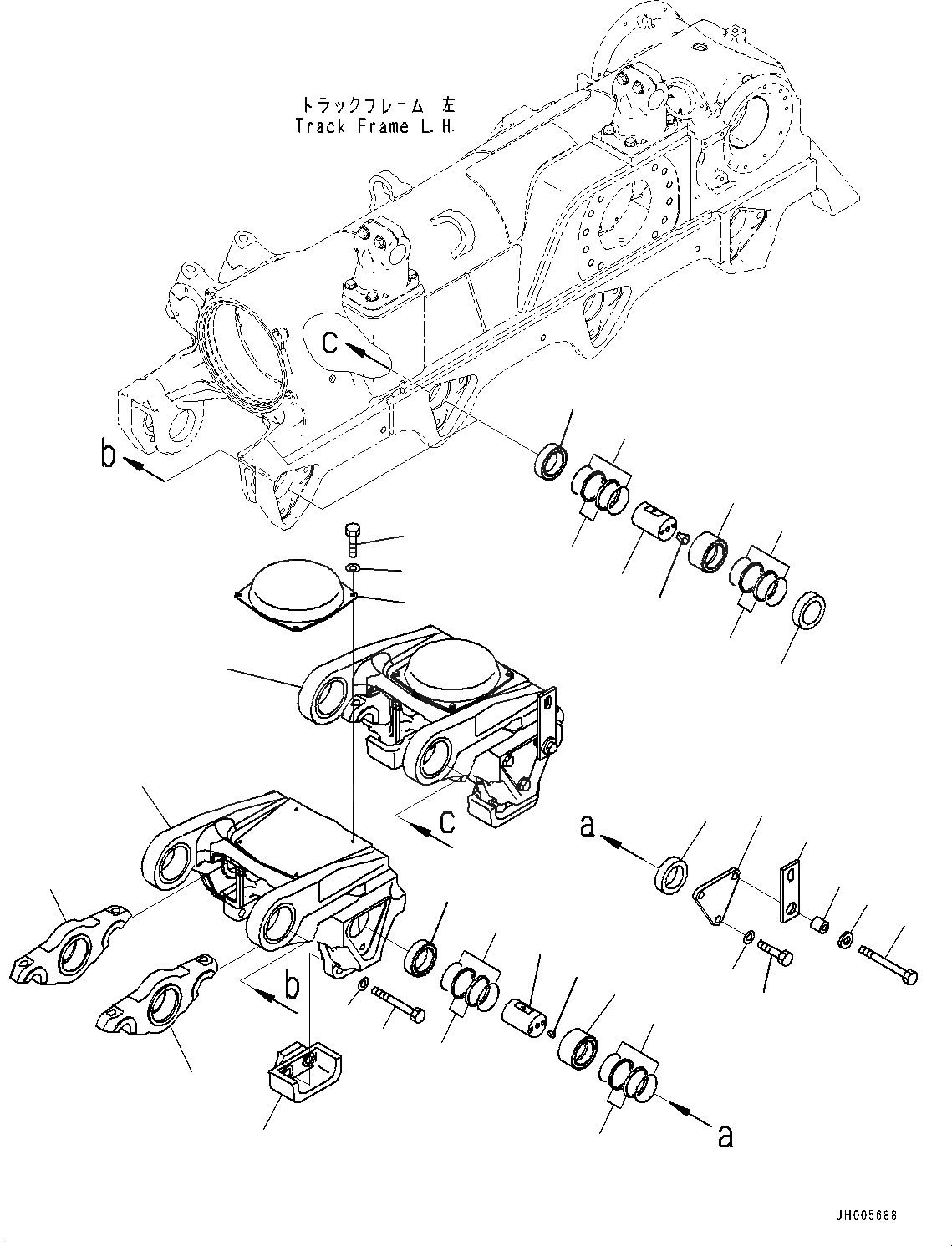 トラックフレーム 左
Track Frame L.H.

c

b

c

a

b

a

JH005688