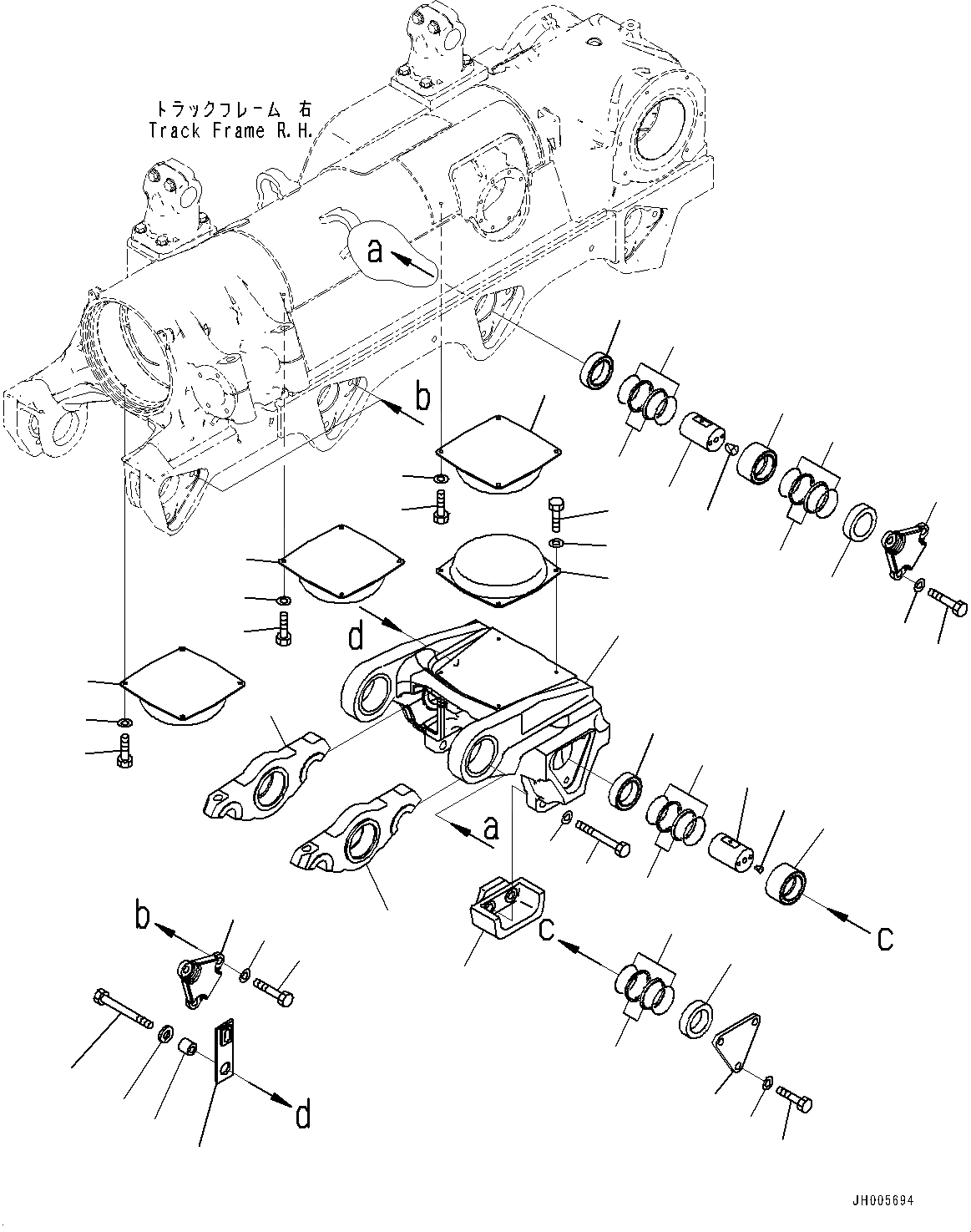 トラックフレーム 右
Track Frame R.H.

a

b

d

a

b

c

c

d

JH005694