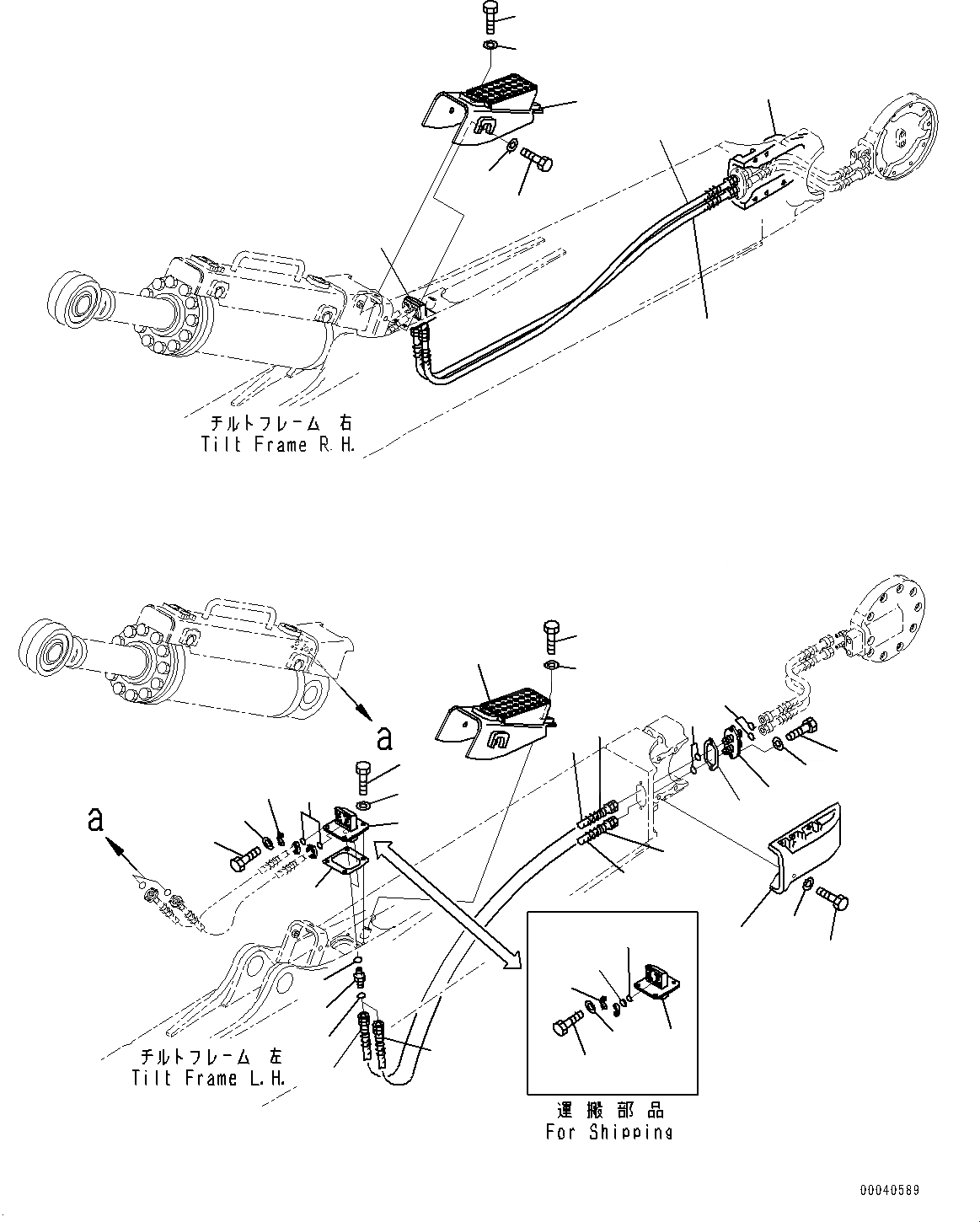 チルトフレーム 右
Tilt Frame R.H.

a

a

チルトフレーム 左
Tilt Frame L.H.

運搬部品
For Shipping

00040589