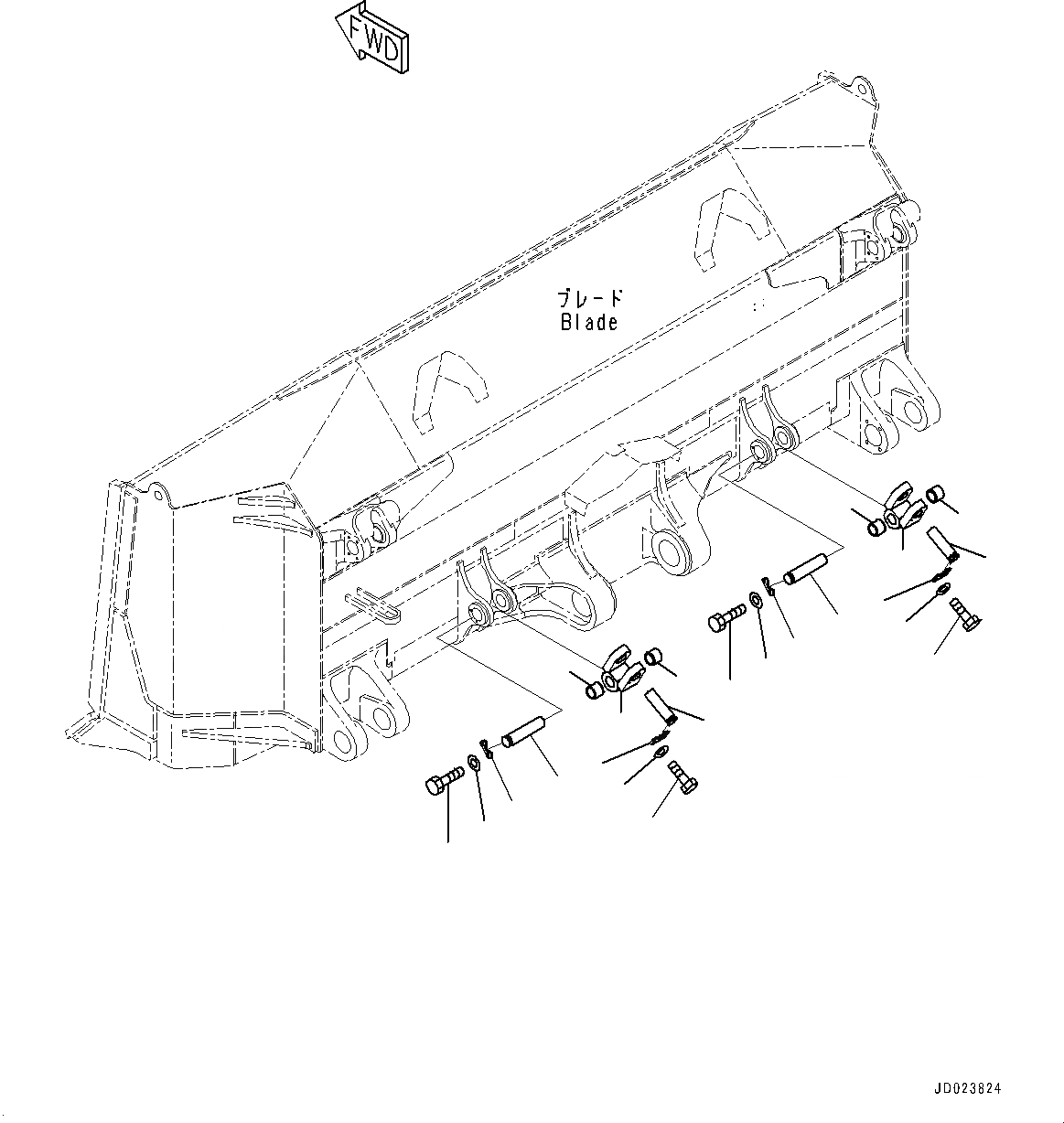 FWD

ブレード
Blade

JD023824