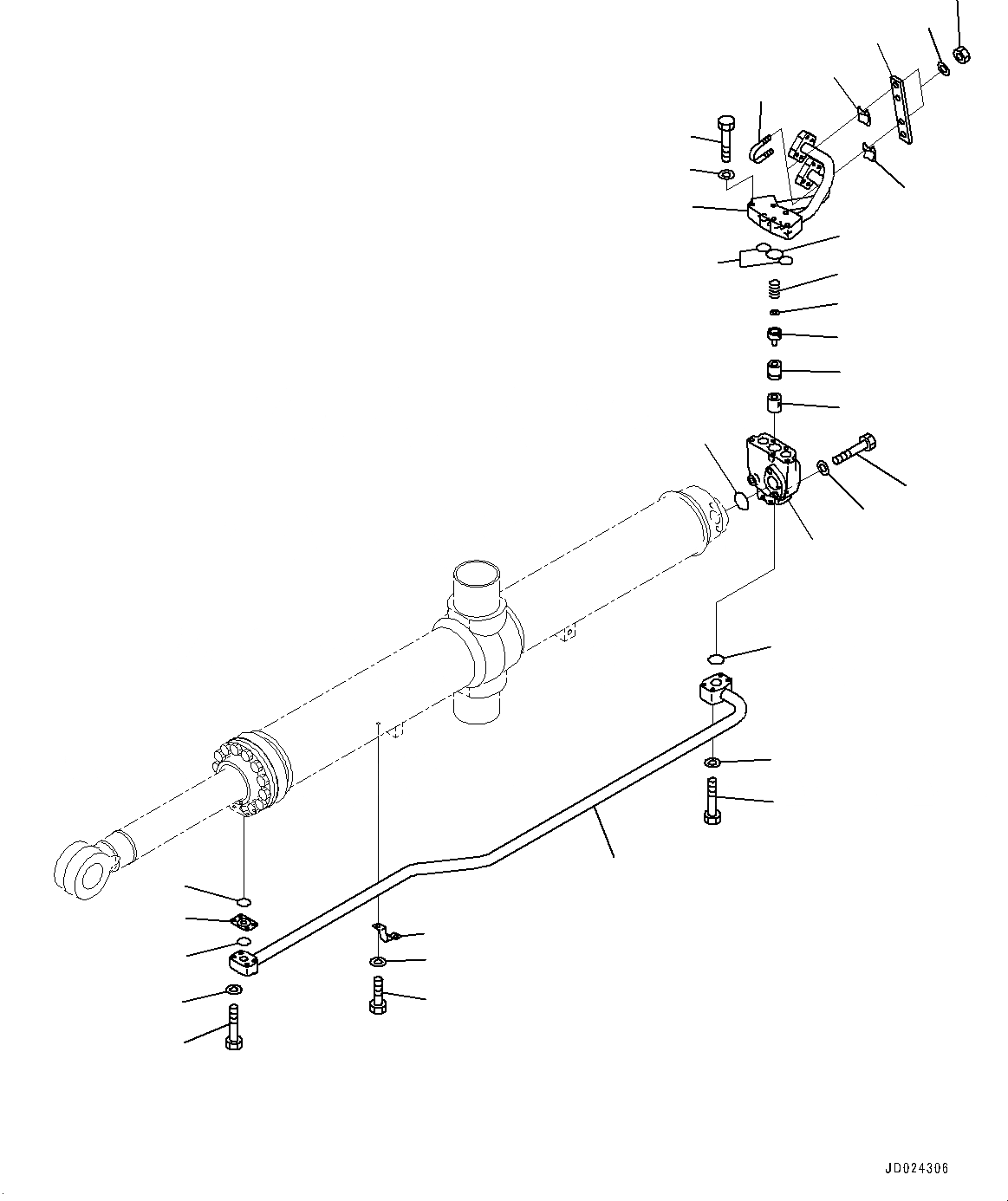 JD024306