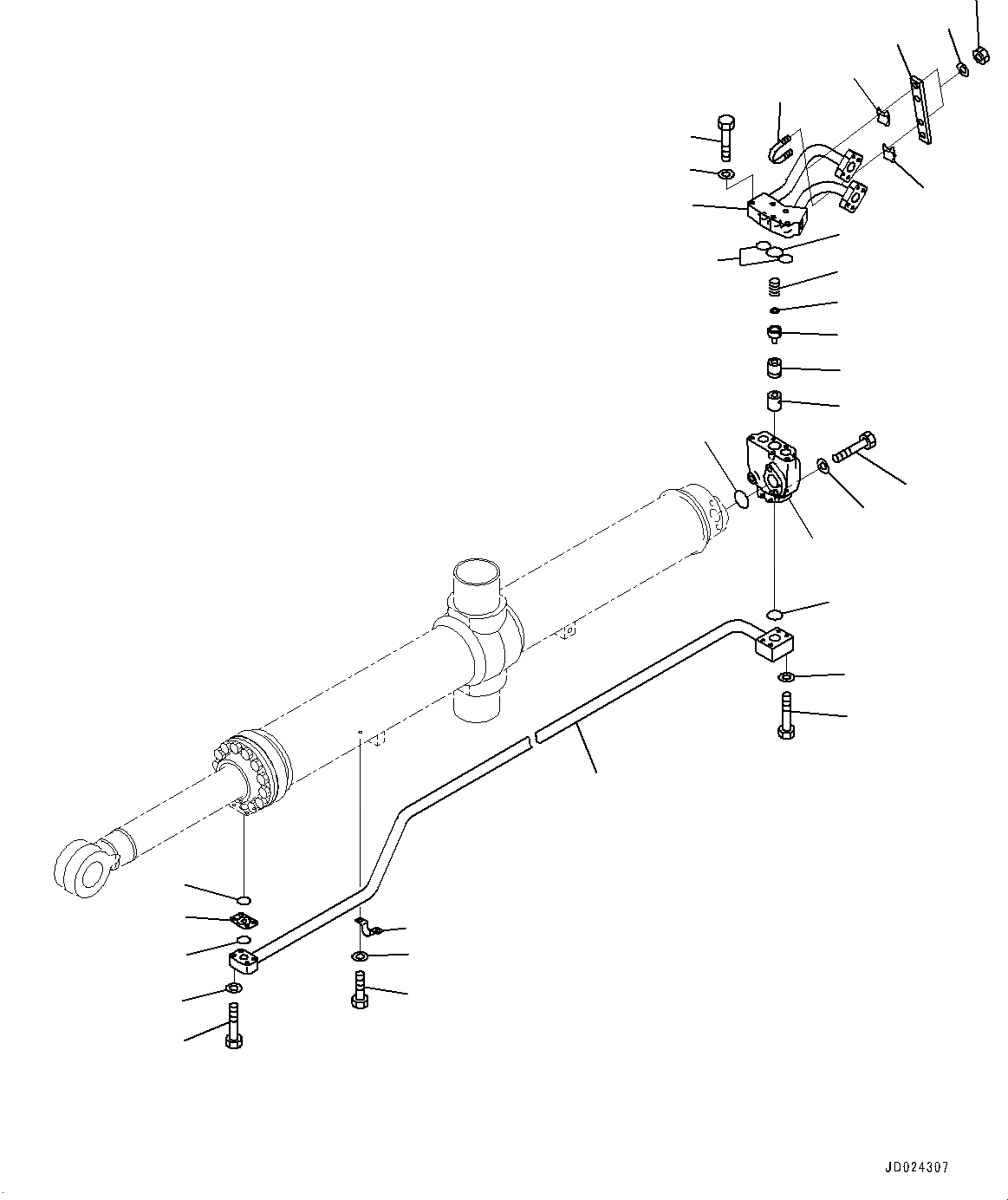 JD024307