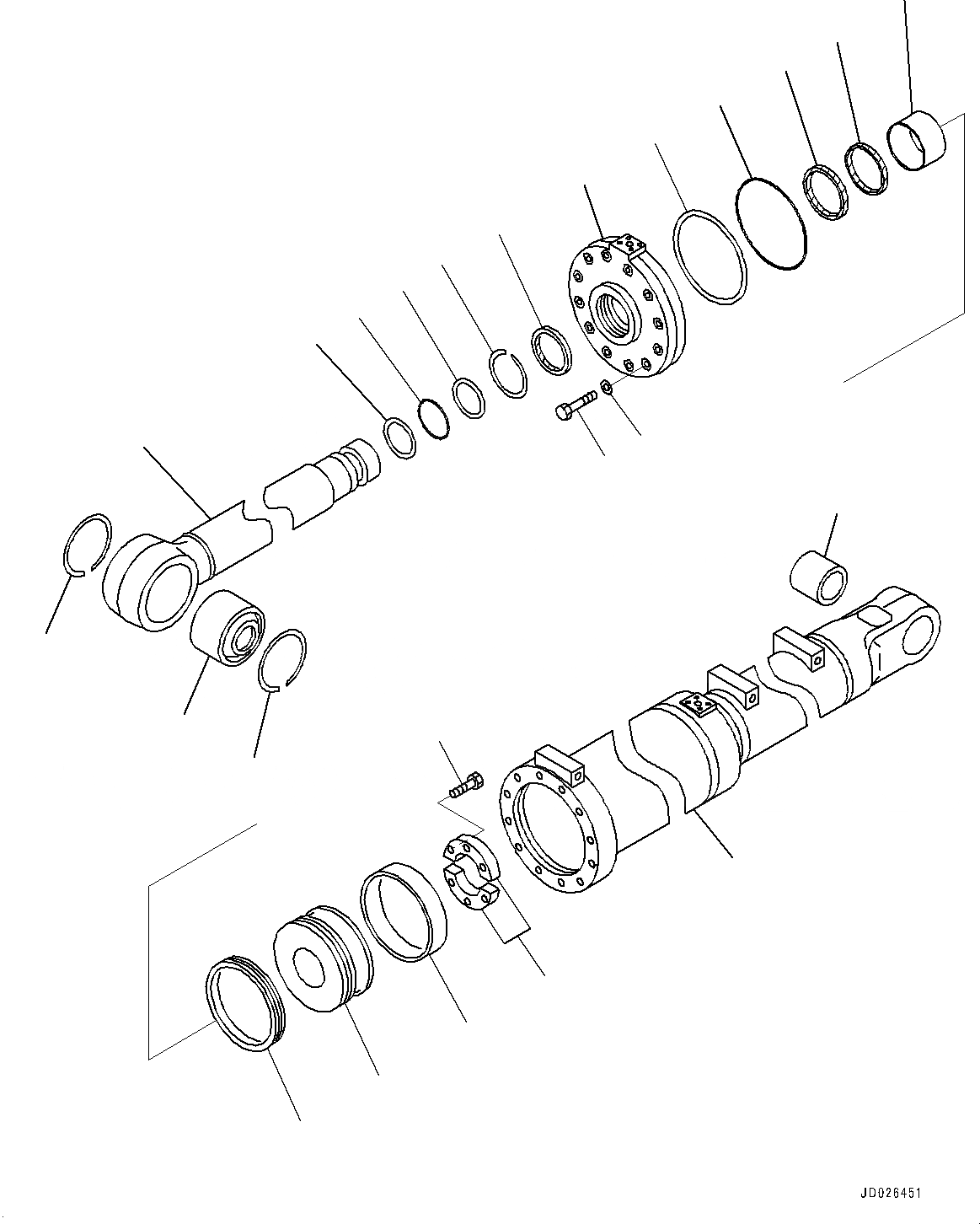 JD026451