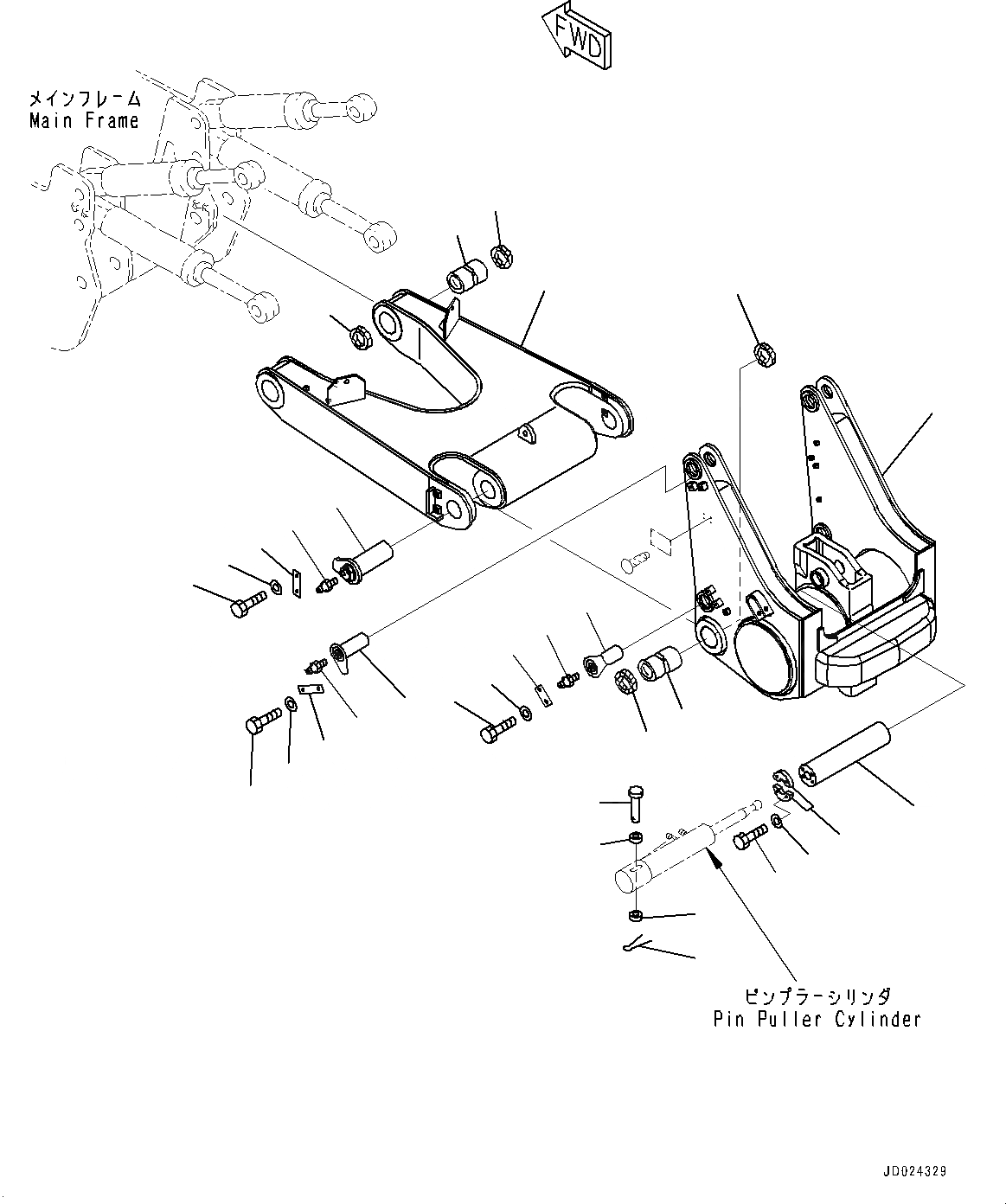 FWD

メインフレーム
Main Frame

ピンプラーシリンダ
Pin Puller Cylinder

JD024329