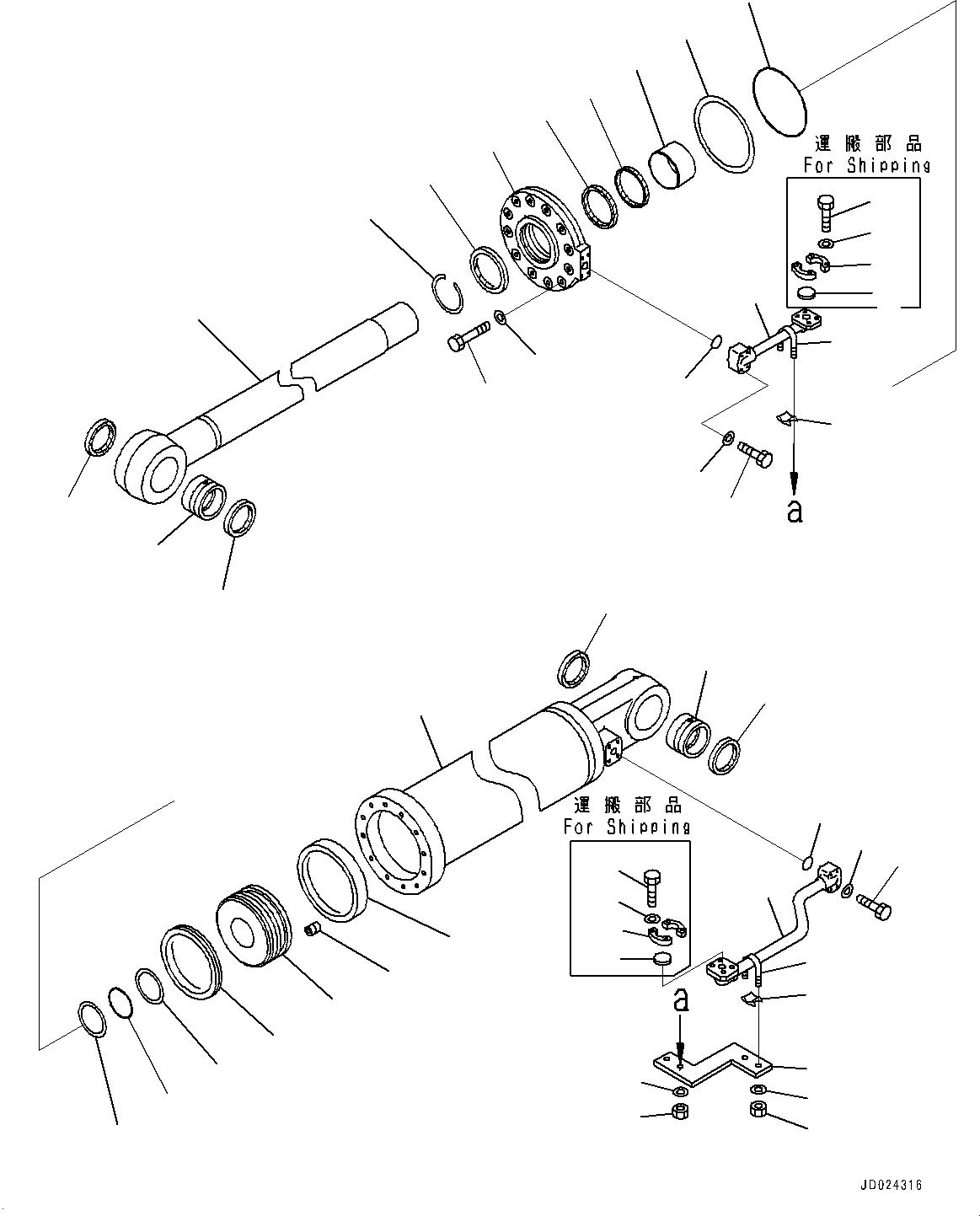 運搬部品
For Shipping

a

運搬部品
For Shipping

a

JD024316