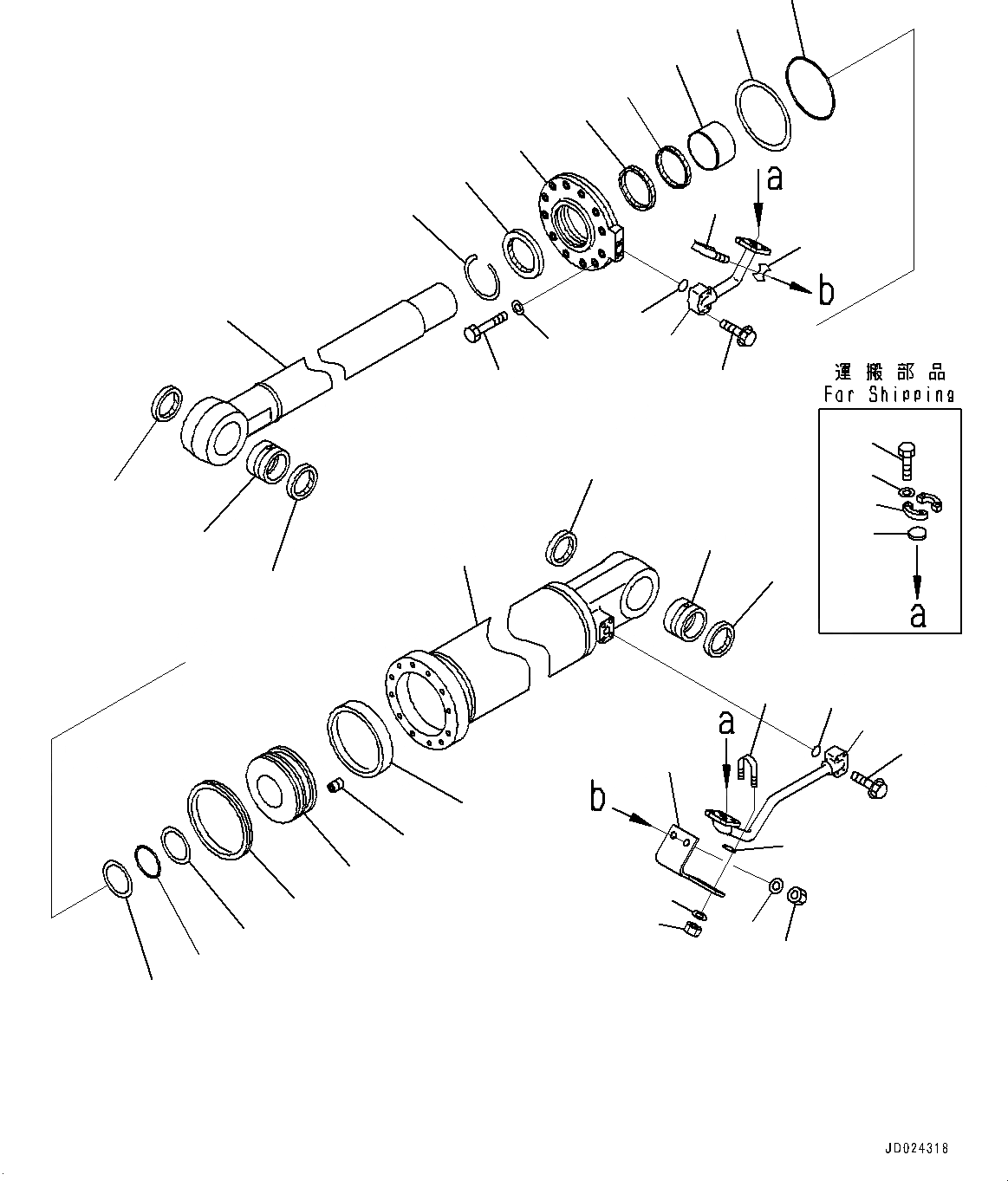 a

b

運搬部品
For Shipping

a

a

b

JD024318