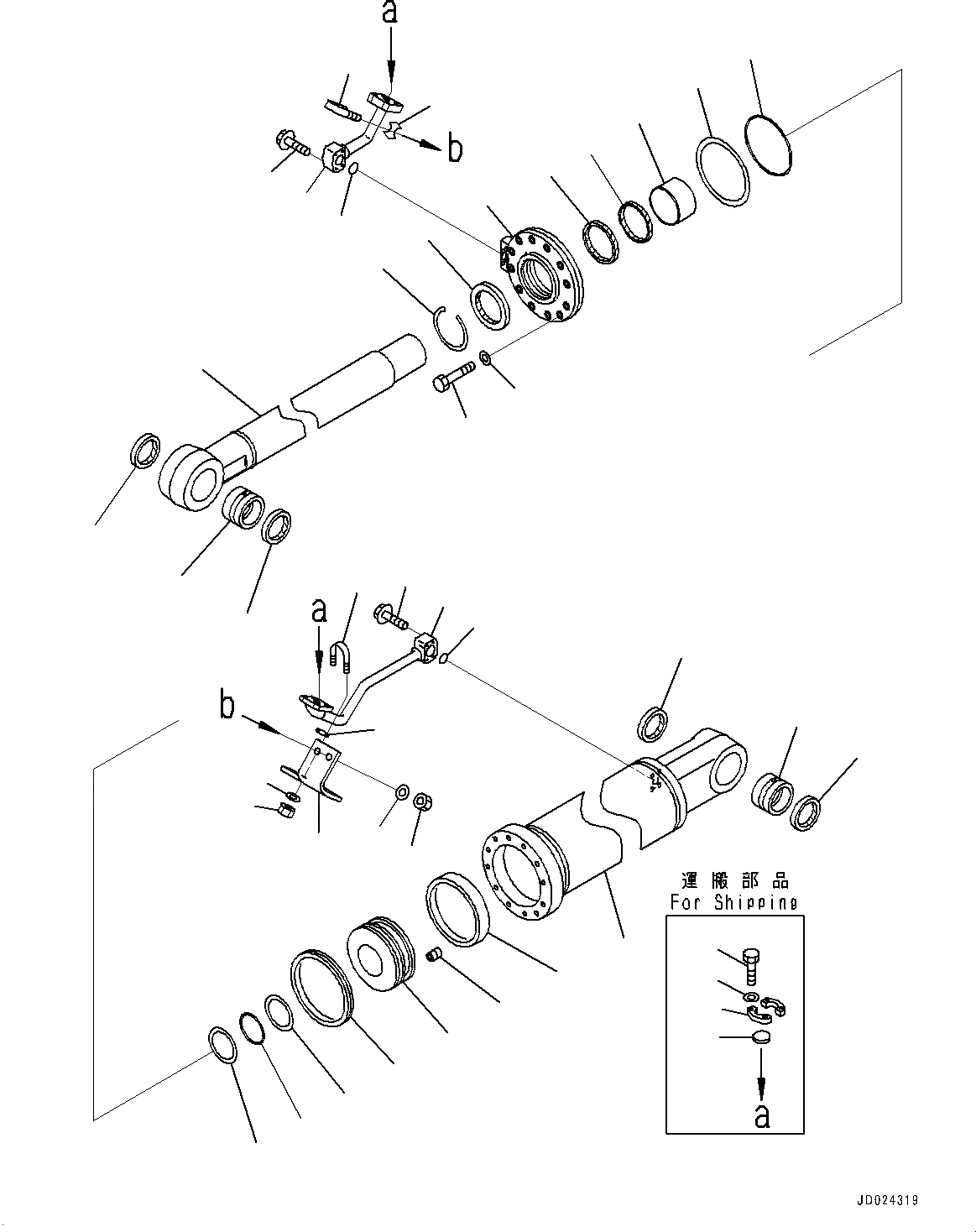 a

b

a

b

運搬部品
For Shipping

a

JD024319