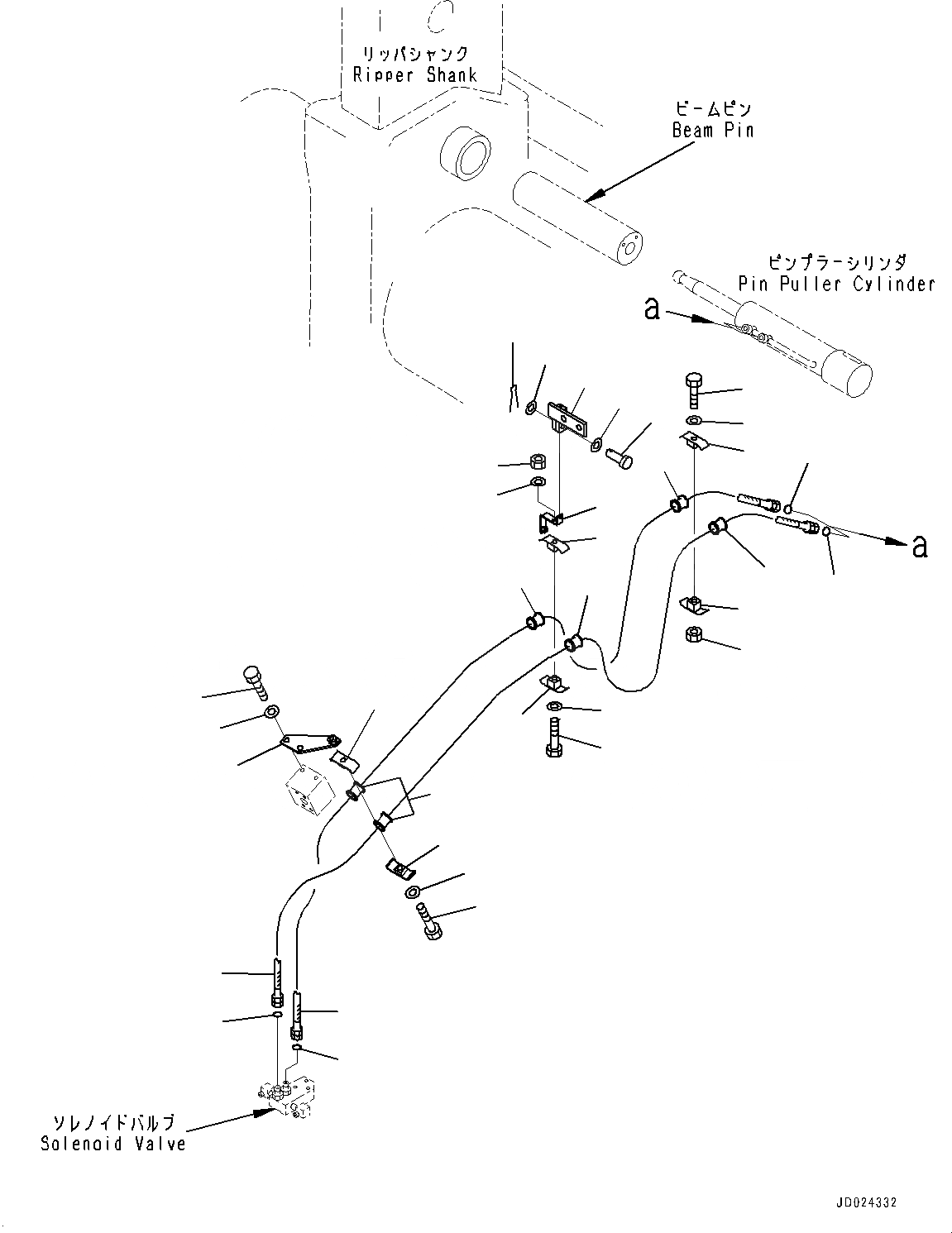 リッパシャンク
Ripper Shank

ビームピン
Beam Pin

ピンプラーシリンダ
Pin Puller Cylinder

a

a

ソレノイドバルブ
Solenoid Valve

JD024332