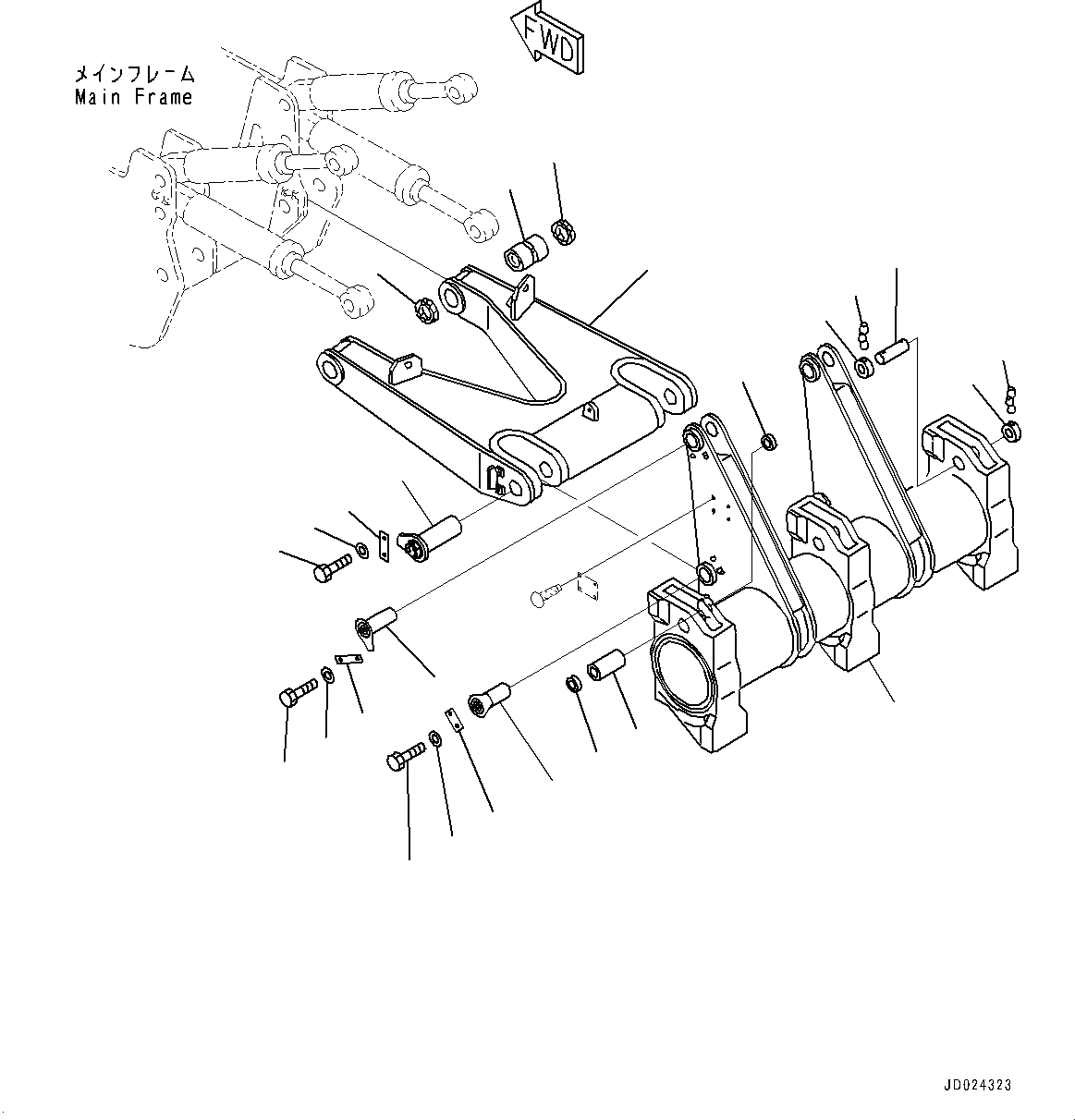 FWD

メインフレーム
Main Frame

JD024323