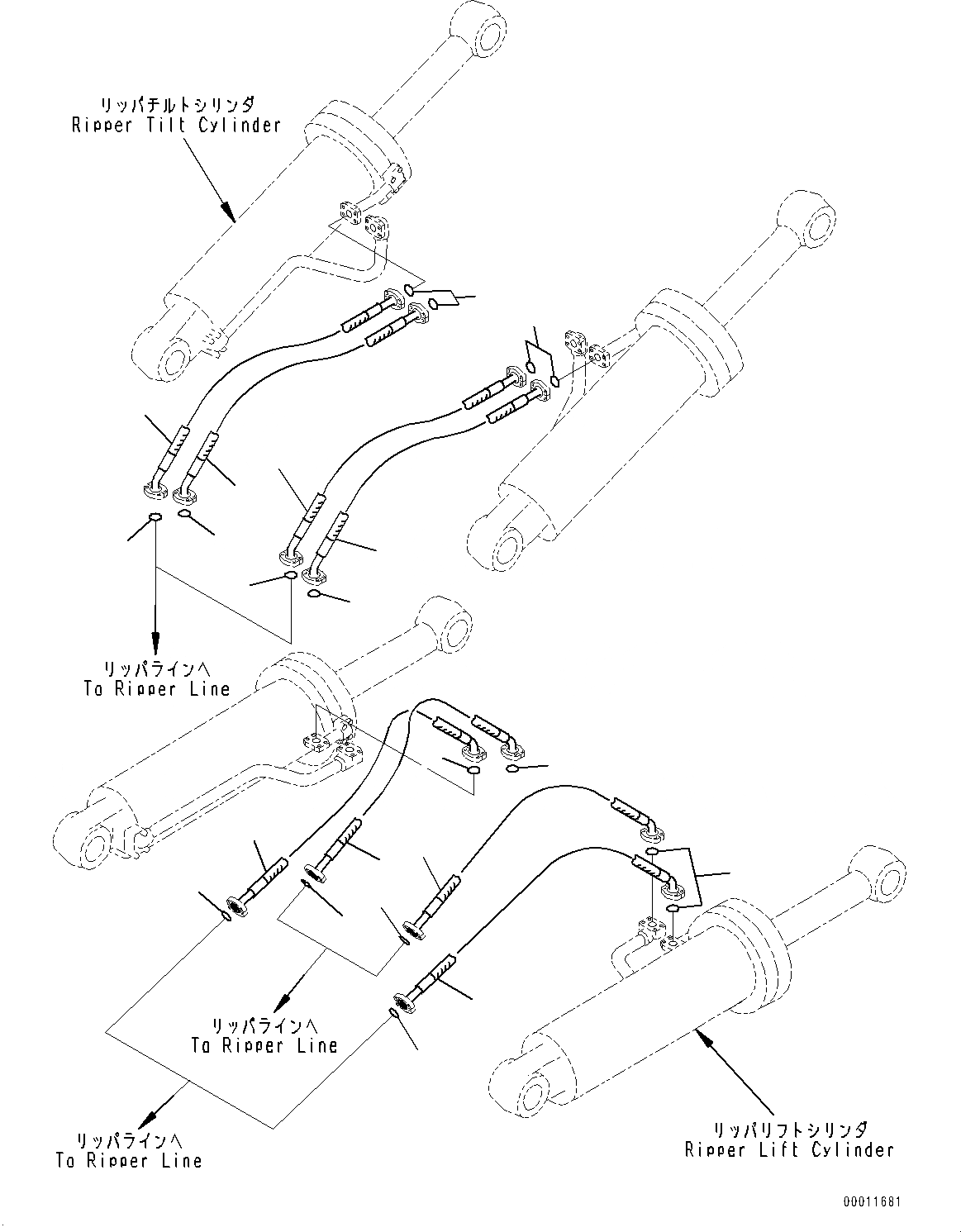 リッパチルトシリンダ
Ripper Tilt Cylinder

リッパラインへ
To Ripper Line

リッパラインへ
To Ripper Line

リッパラインへ
To Ripper Line

リッパリフトシリンダ
Ripper Lift Cylinder

00011681