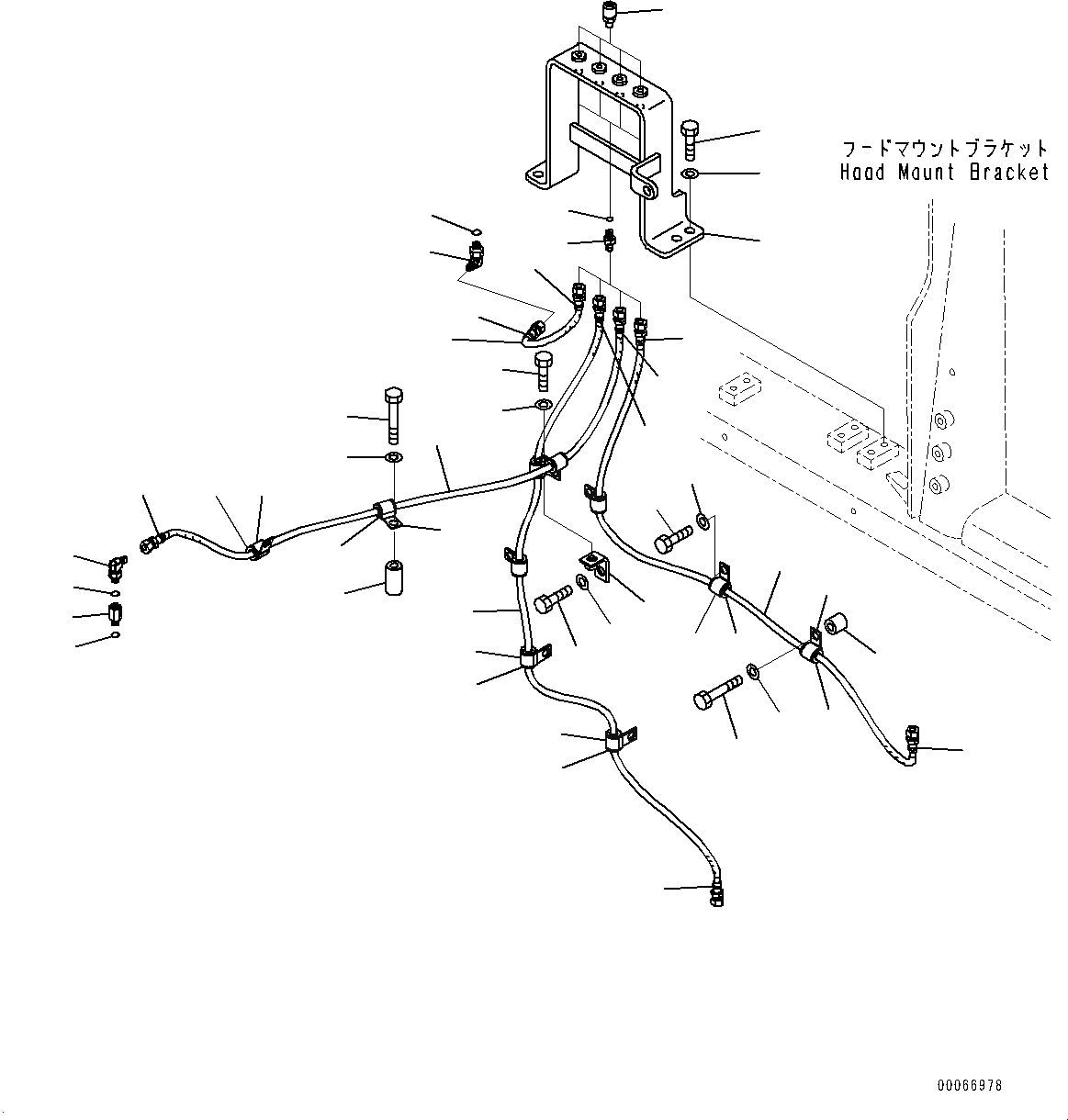 フードマウントブラケット
Hood Mount Bracket

00066978