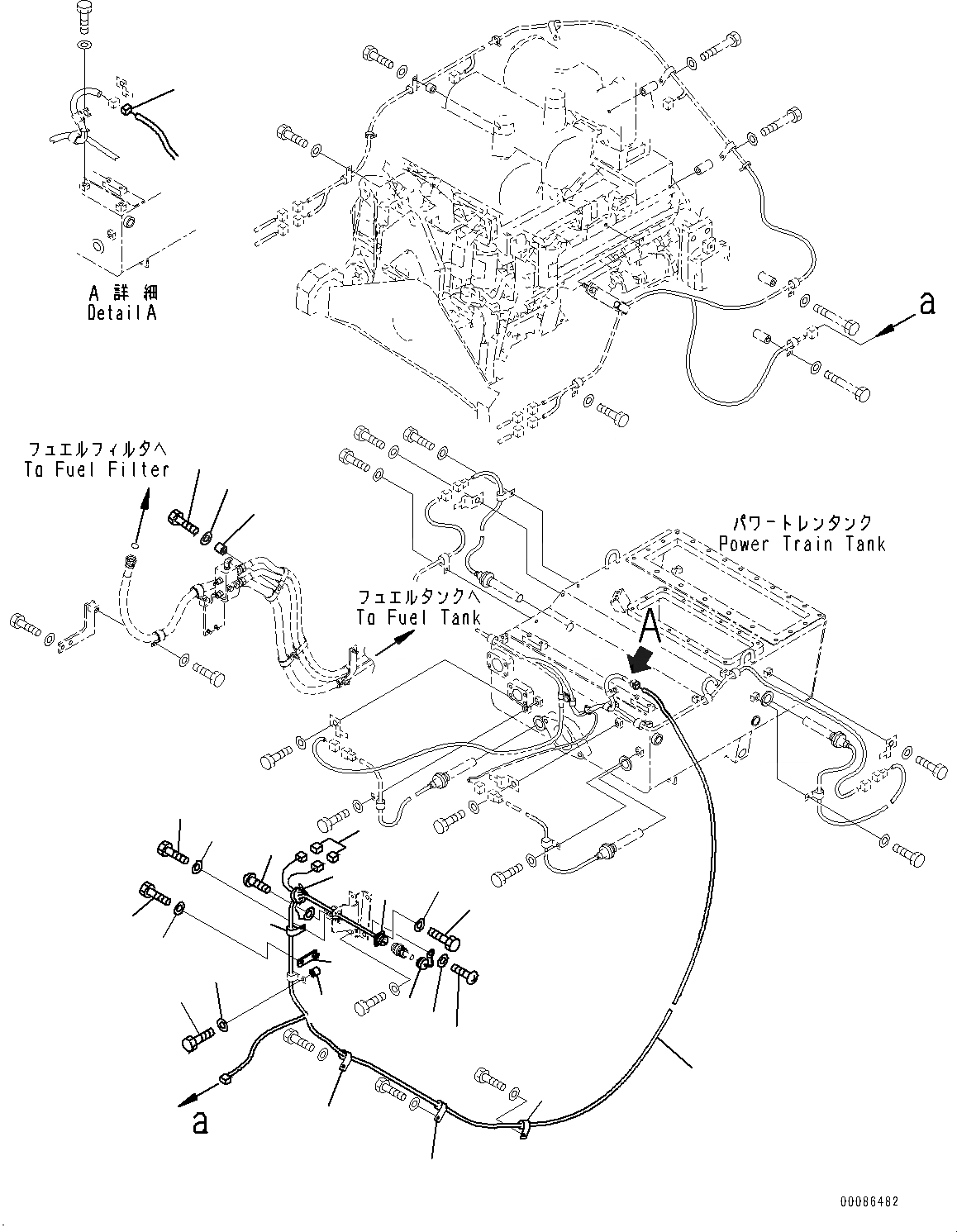 A 詳 細
Detail A

a

フュエルフィルタへ
To Fuel Filter

パワートレンタンク
Power Train Tank

フュエルタンクへ
To Fuel Tank

A

a

00086482