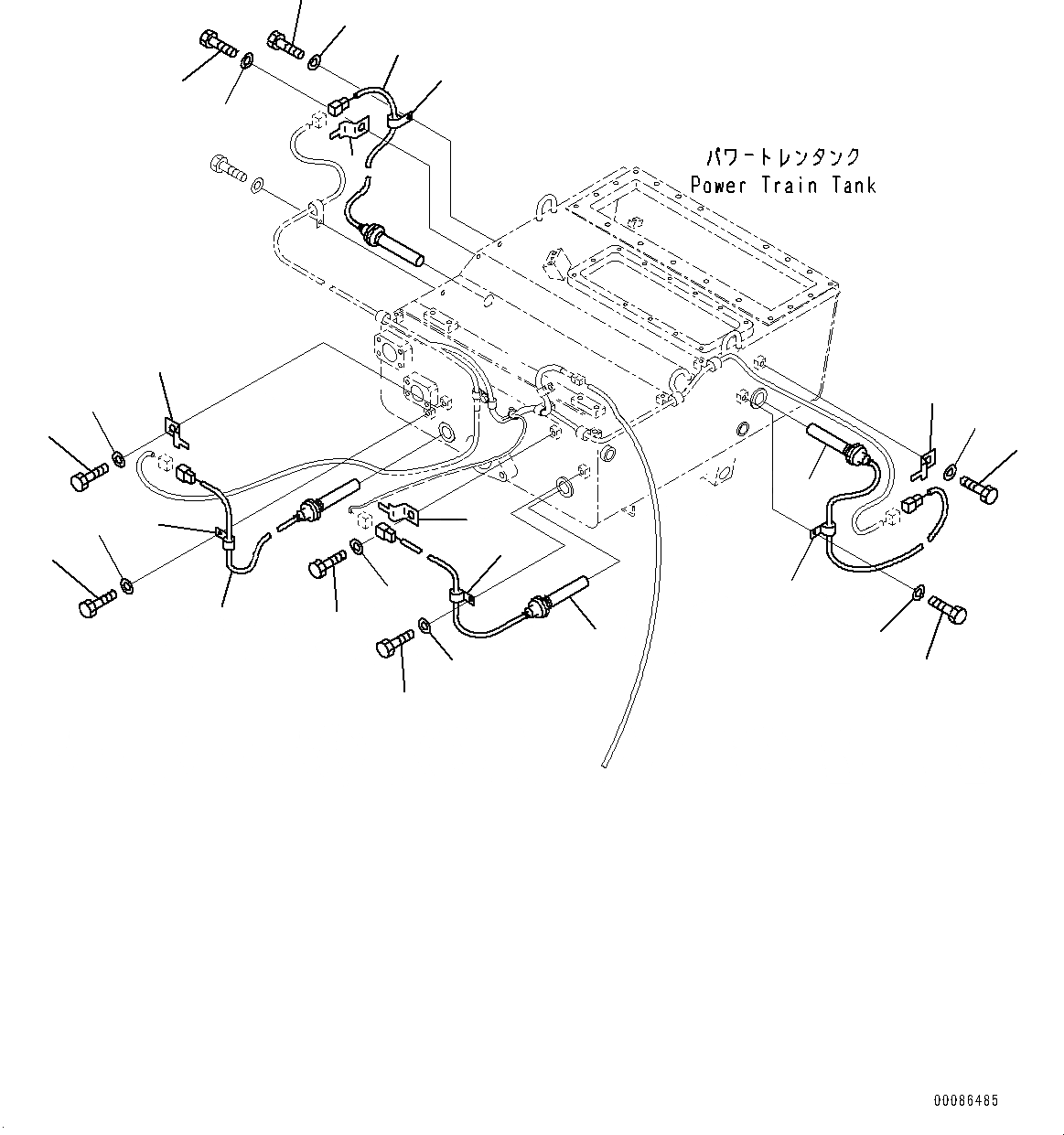 パワートレンタンク
Power Train Tank

00086485