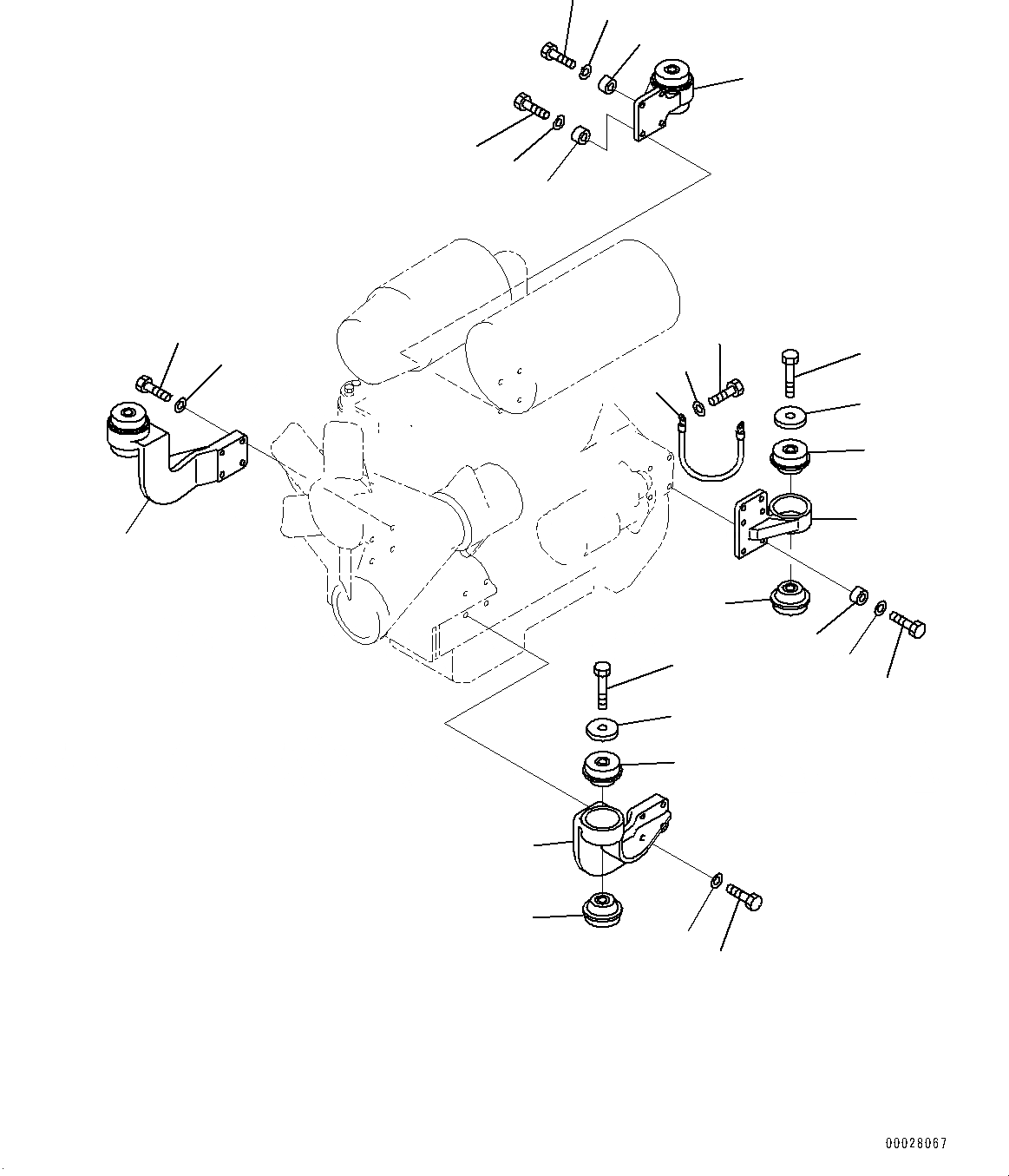 00028067