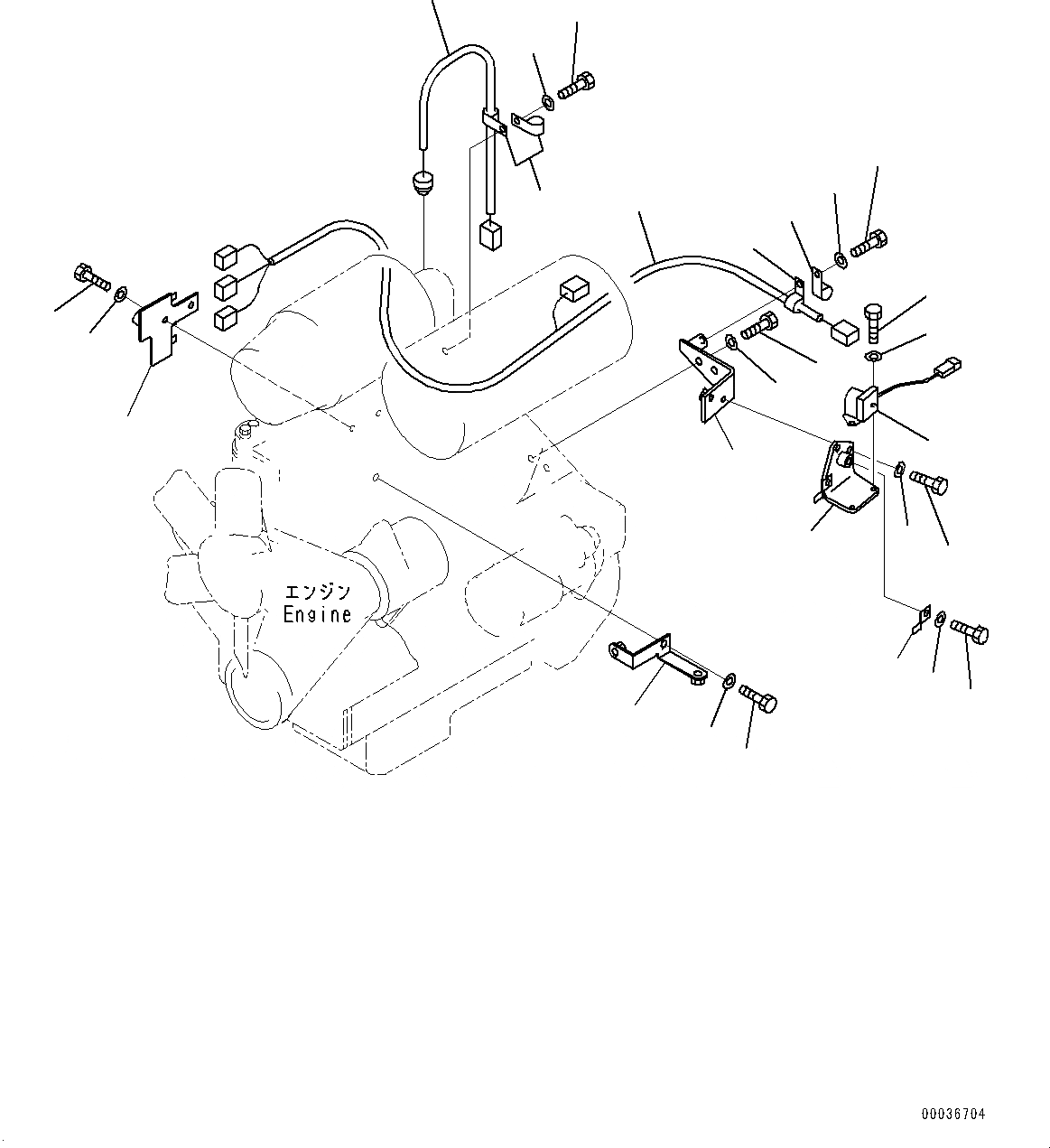 エンジン
Engine

00036704