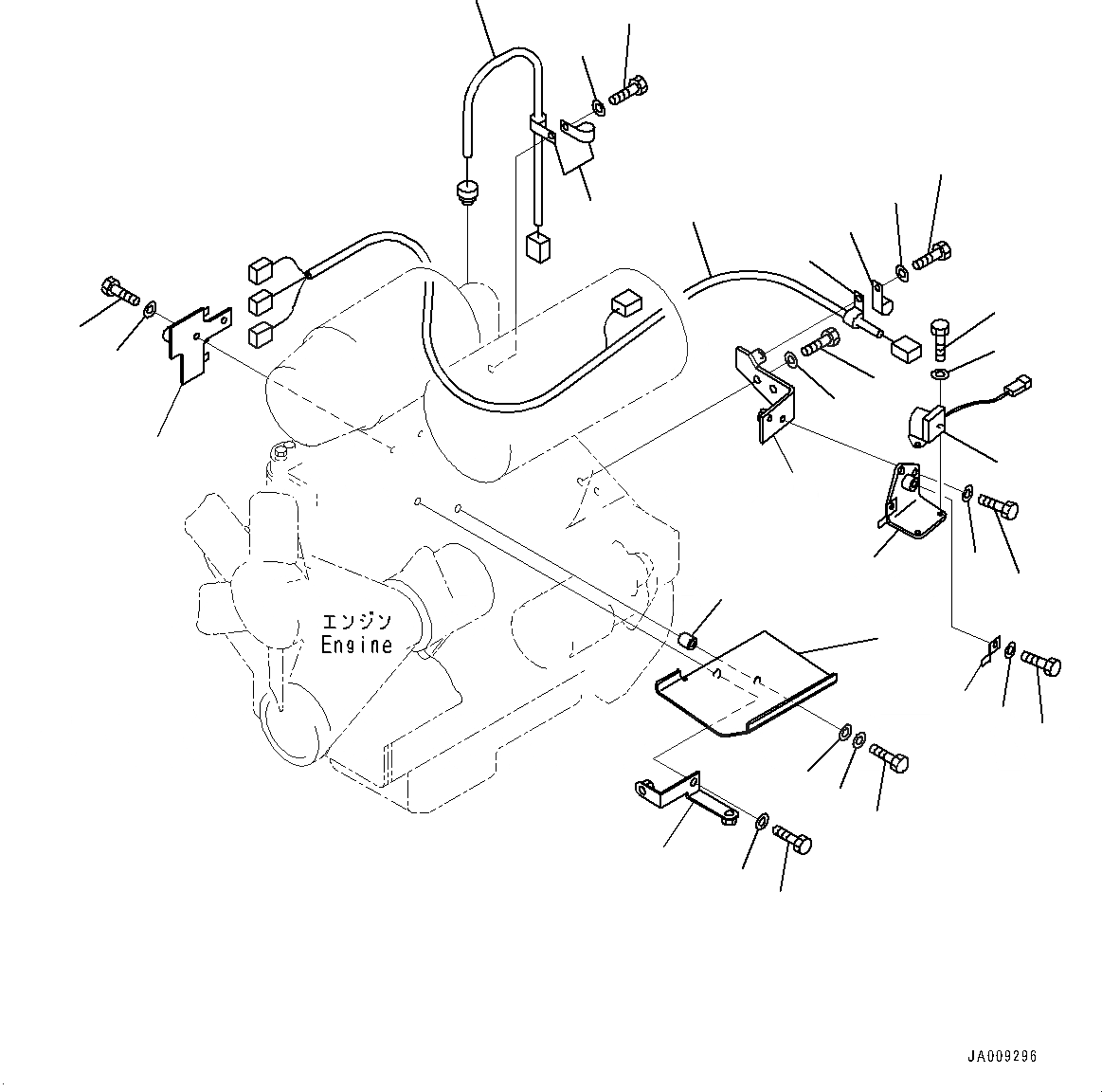 エンジン
Engine

JA009296