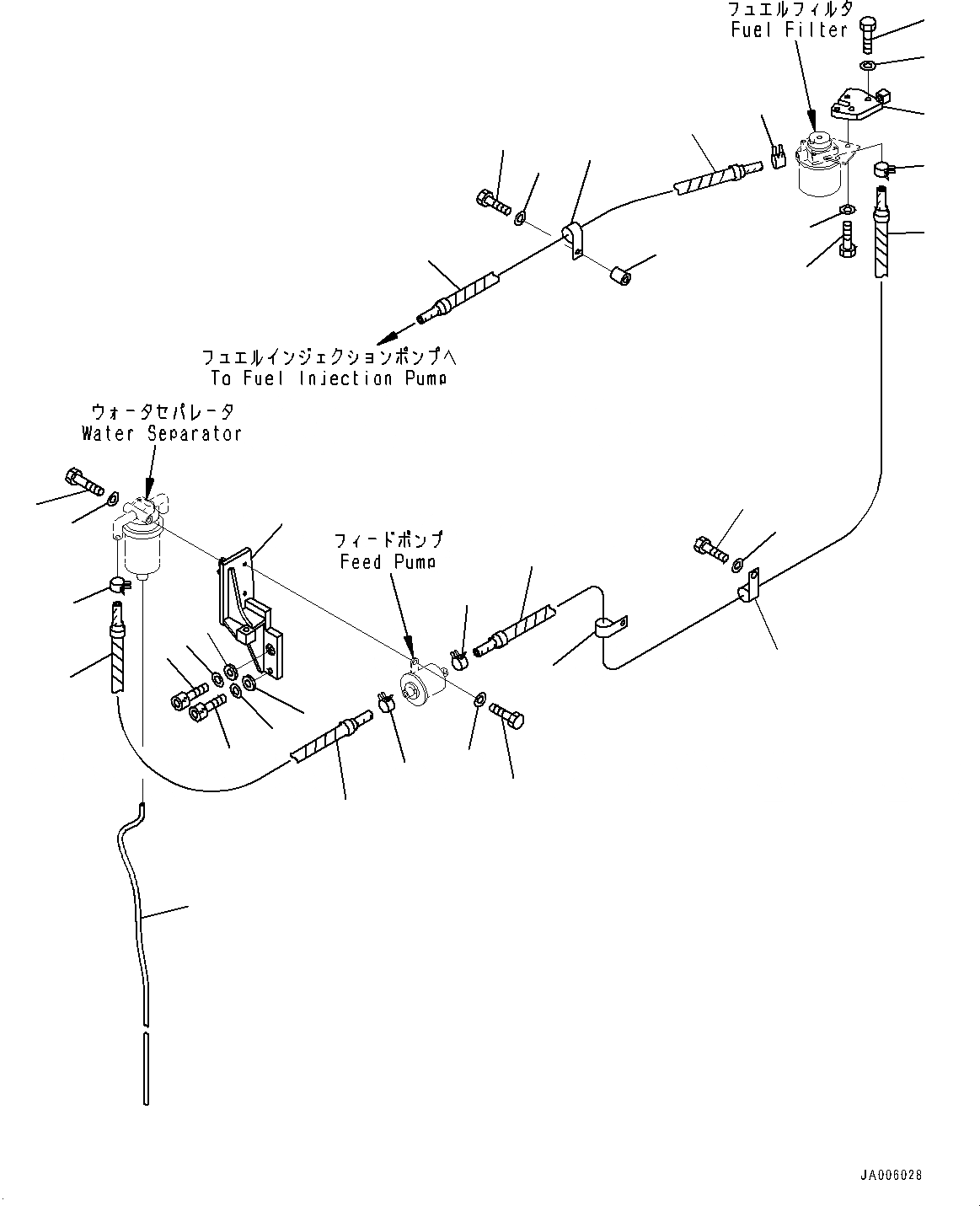 フュエルフィルタ
Fuel Filter

フュエルインジェクションポンプへ
To Fuel Injection Pump

ウォータセパレータ
Water Separator

フィードポンプ
Feed Pump

JA006028