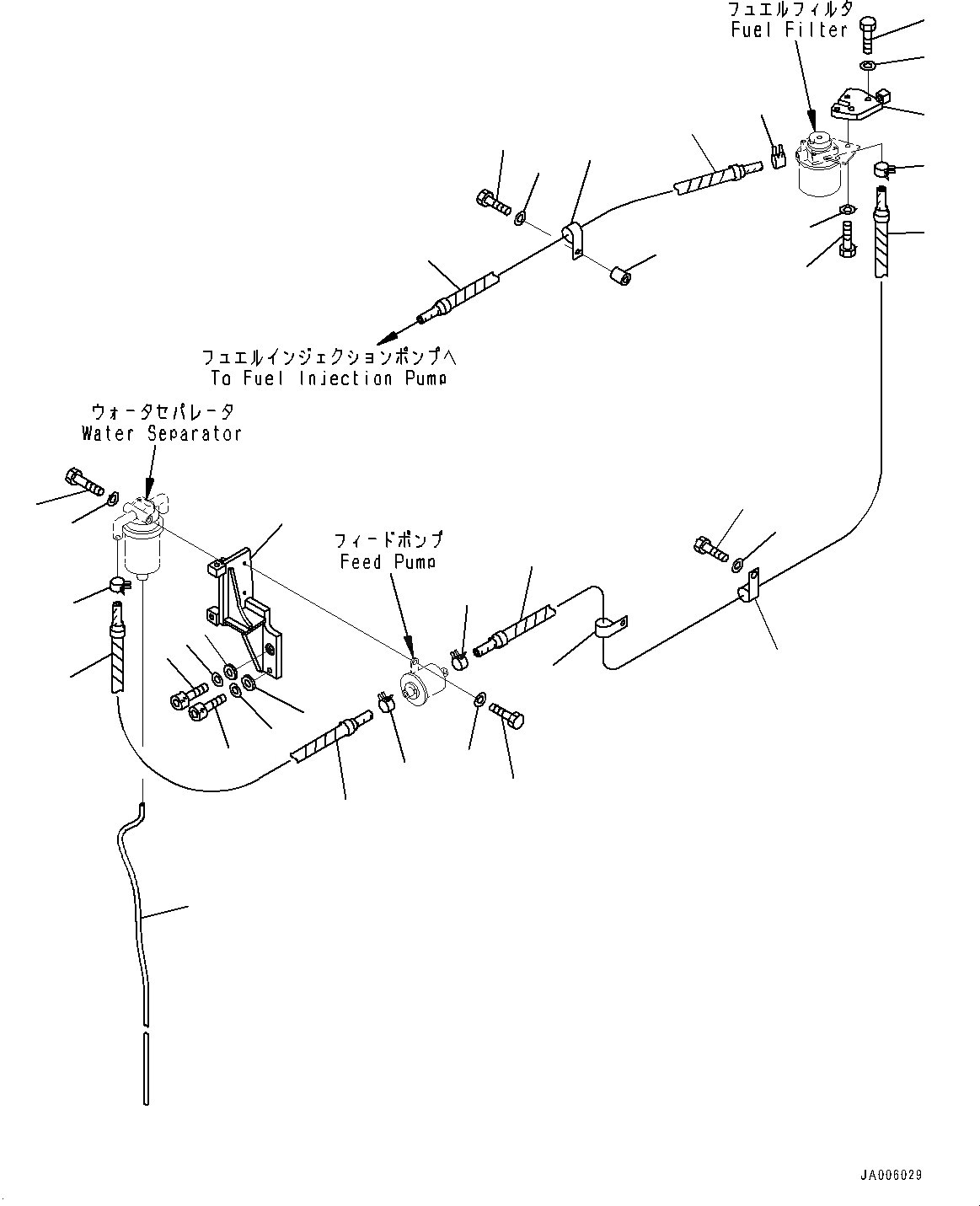 フュエルフィルタ
Fuel Filter

フュエルインジェクションポンプへ
To Fuel Injection Pump

ウォータセパレータ
Water Separator

フィードポンプ
Feed Pump

JA006029