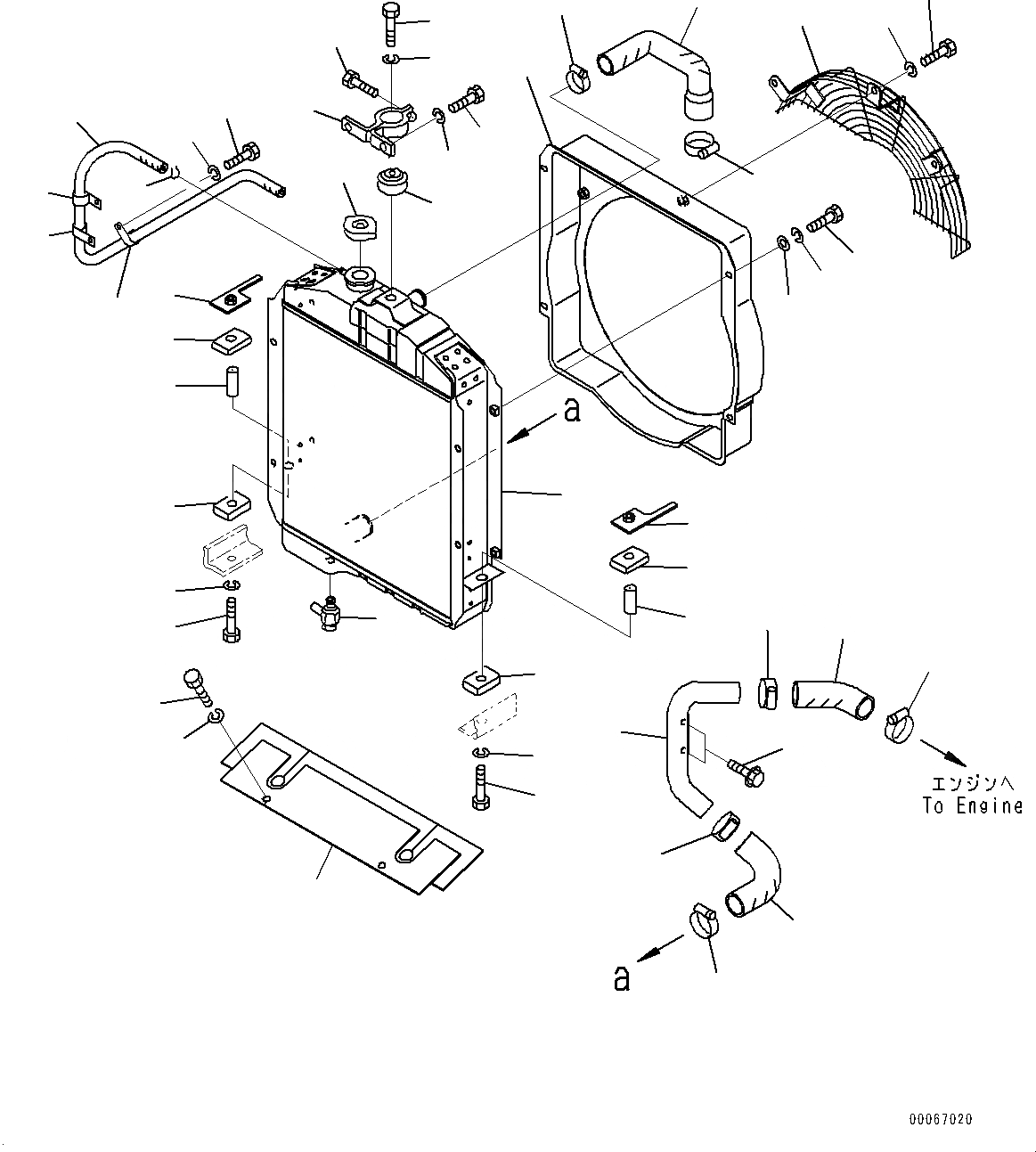 a

エンジンへ
To Engine

a

00067020