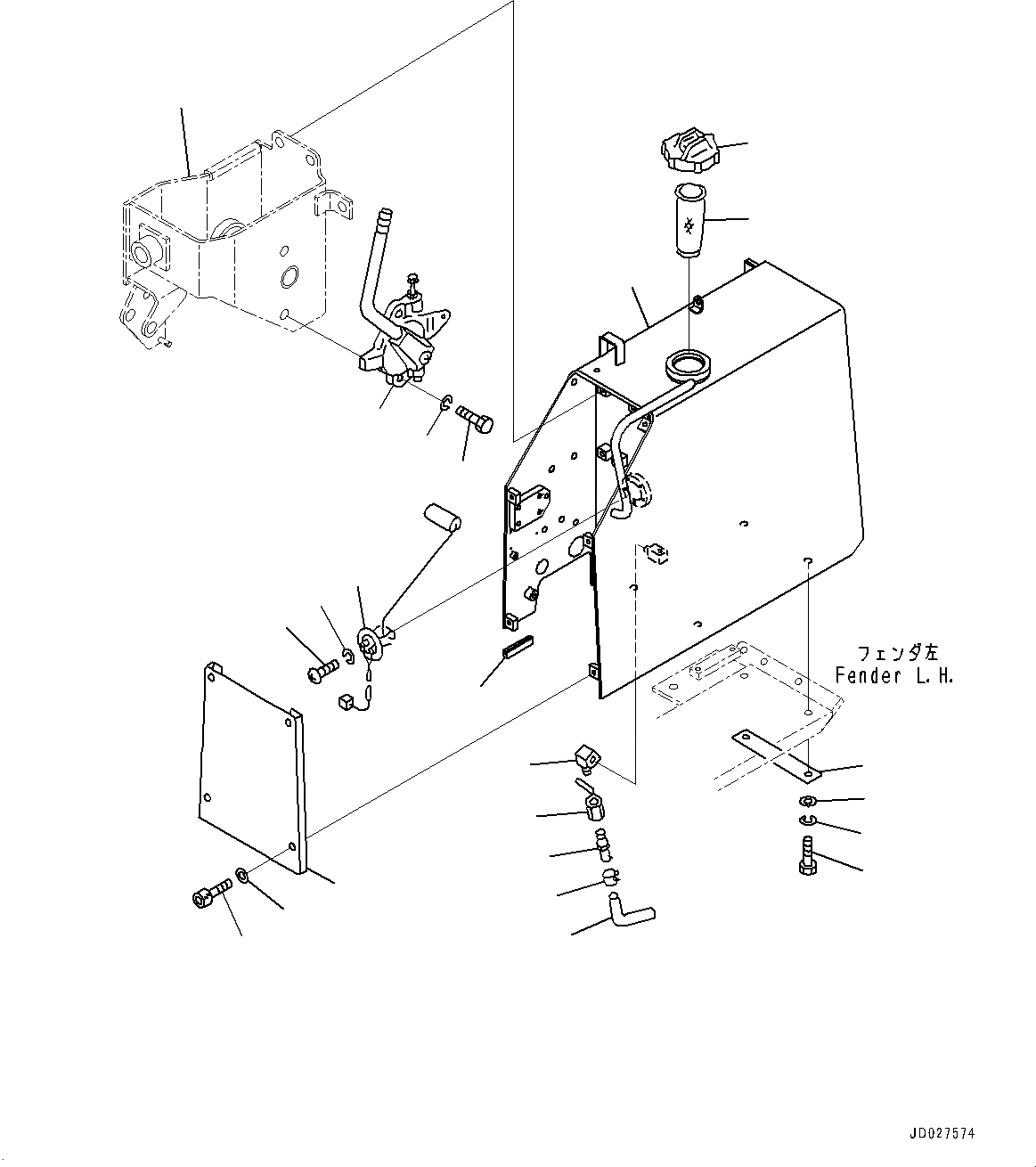 フェンダ左
Fender L.H.

JD027574