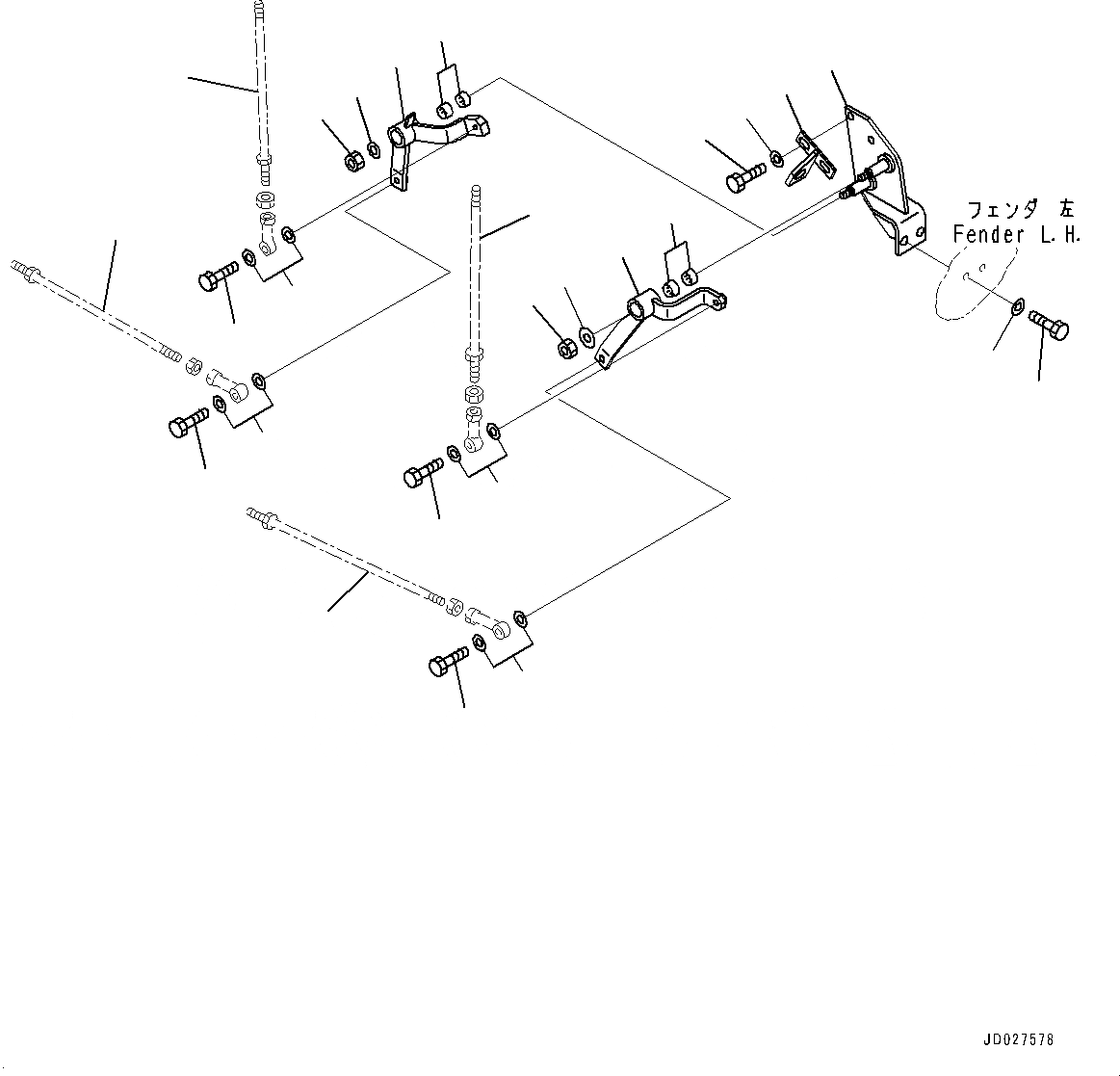 フェンダ 左
Fender L.H.

JD027578