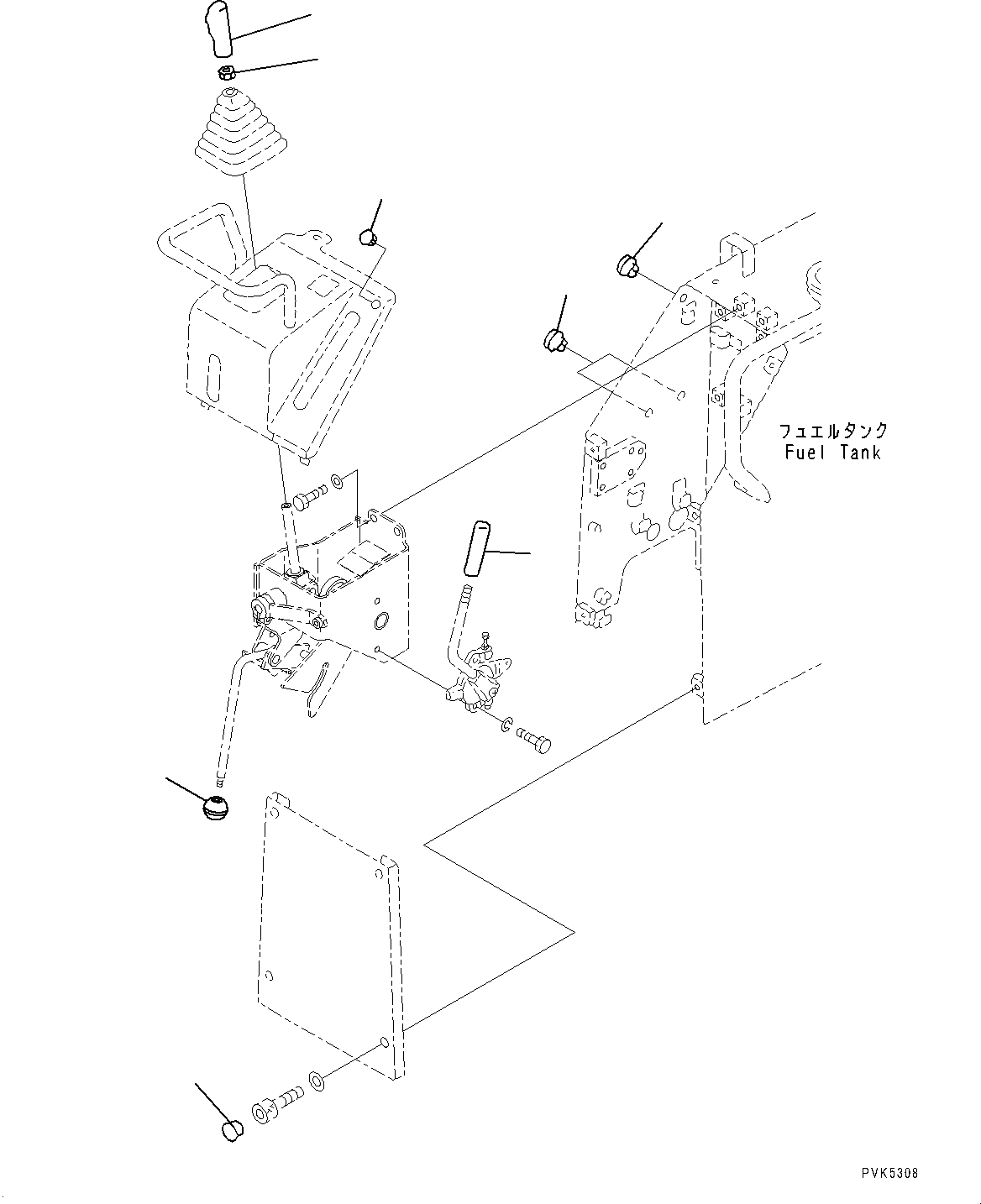 フュエルタンク
Fuel Tank

PVK5308