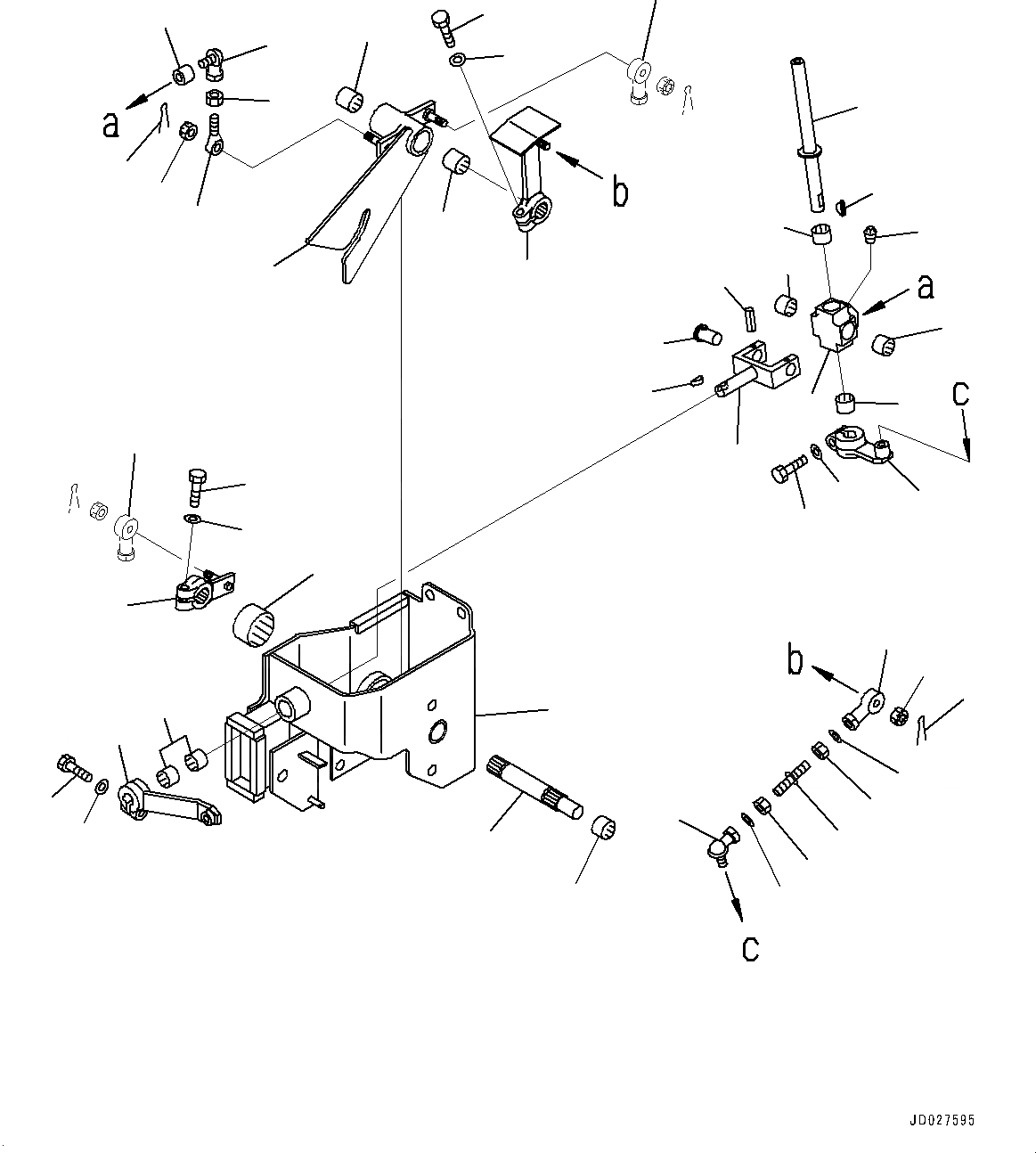 a
b
a
c
b
c
JD027595