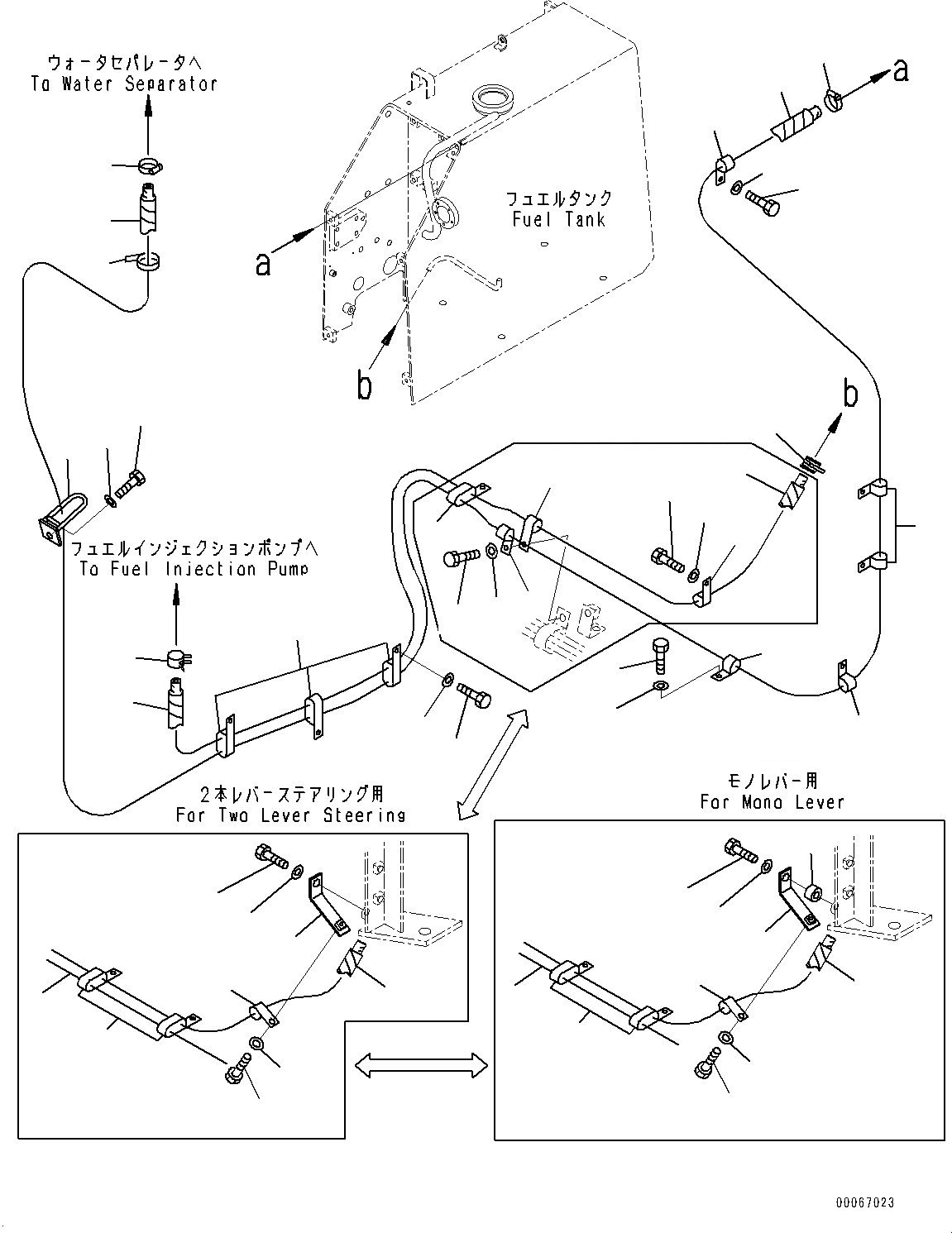 ウォータセパレータへ
To Water Separator

a

フュエルタンク
Fuel Tank

a

b

b

フュエルインジェクションポンプへ
To Fuel Injection Pump

2本レバーステアリング用
For Two Lever Steering

モノレバー用
For Mono Lever

00067023