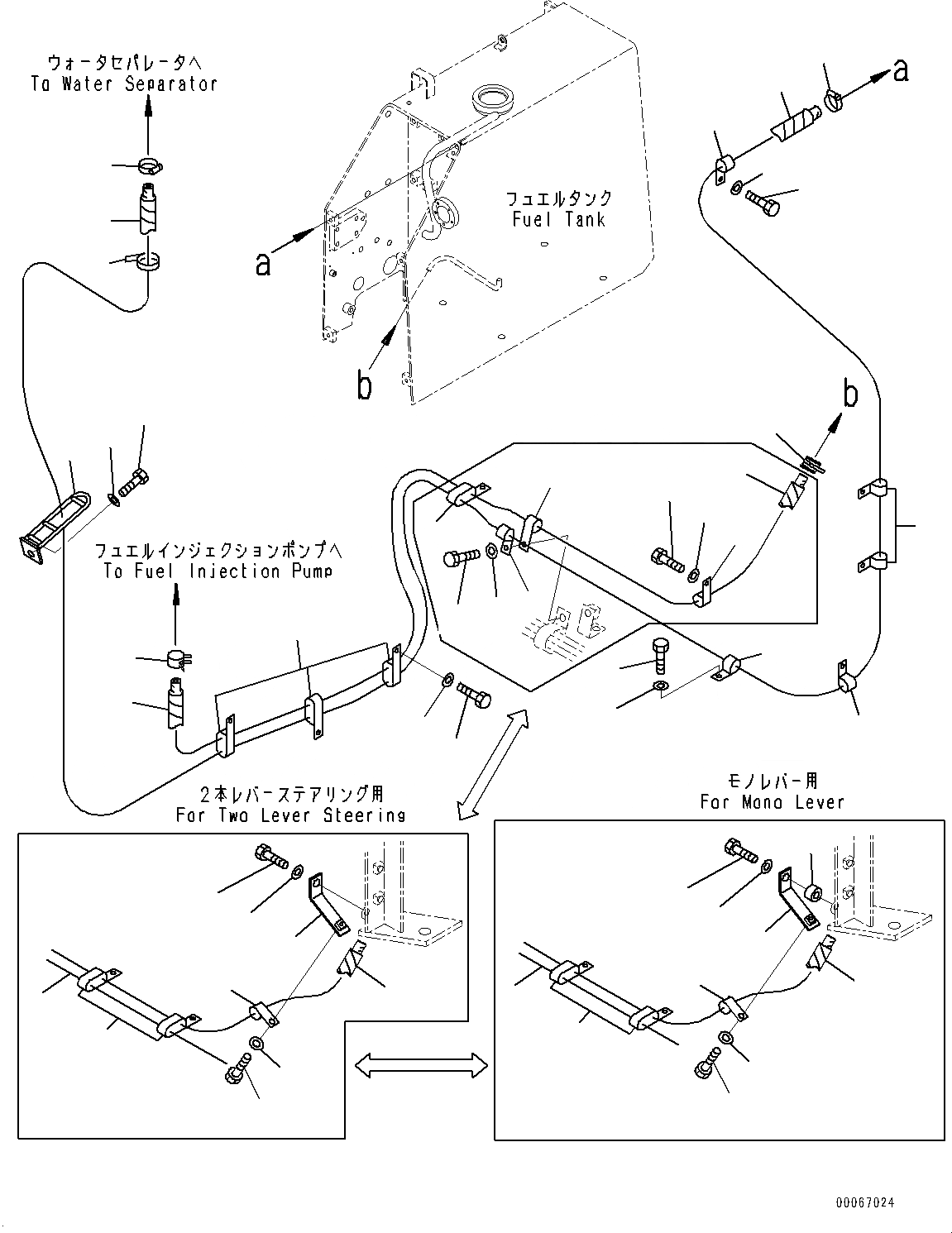 ウォータセパレータへ
To Water Separator

a

フュエルタンク
Fuel Tank

a

b

b

フュエルインジェクションポンプへ
To Fuel Injection Pump

2本レバーステアリング用
For Two Lever Steering

モノレバー用
For Mono Lever

00067024