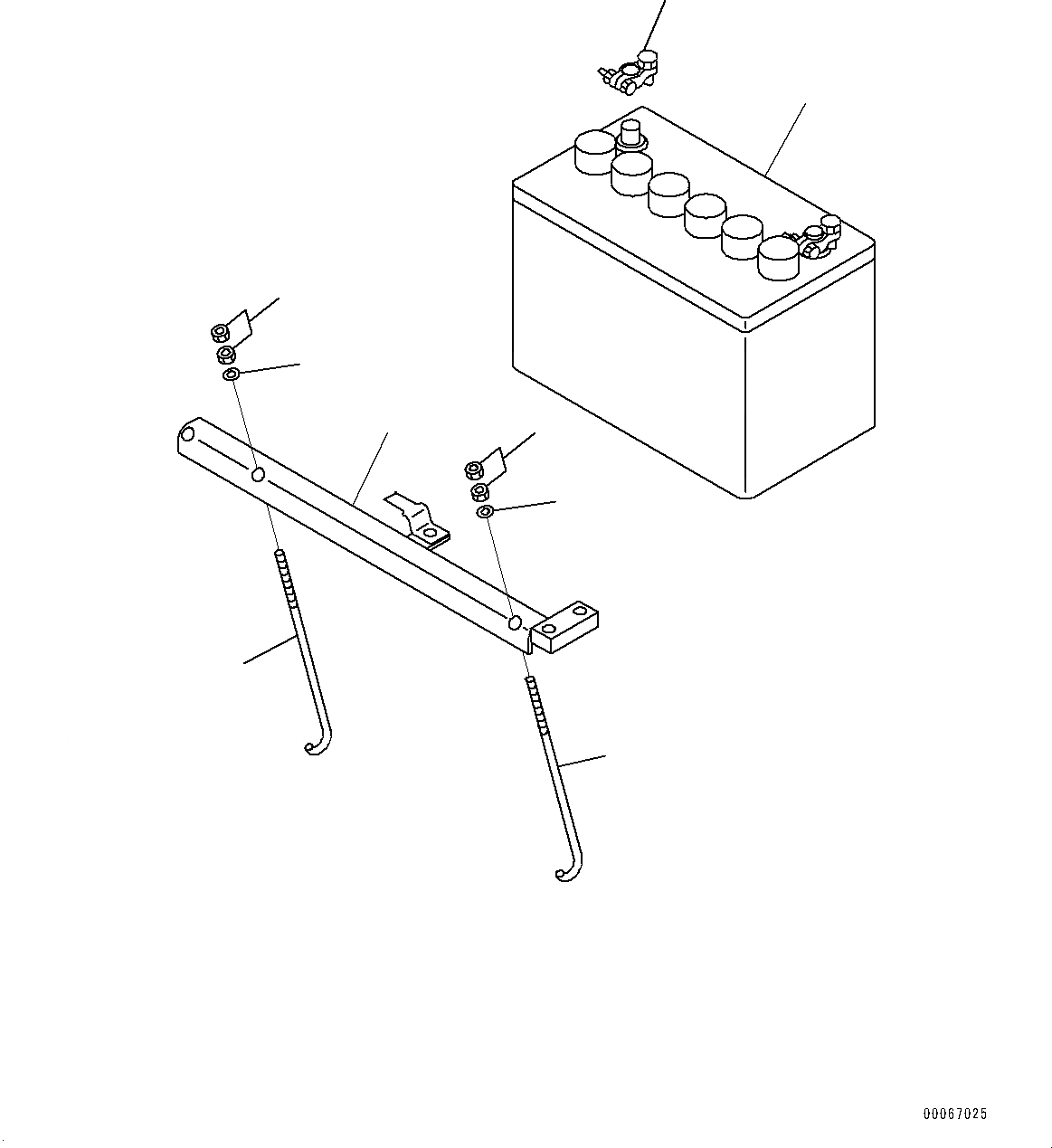 00067025