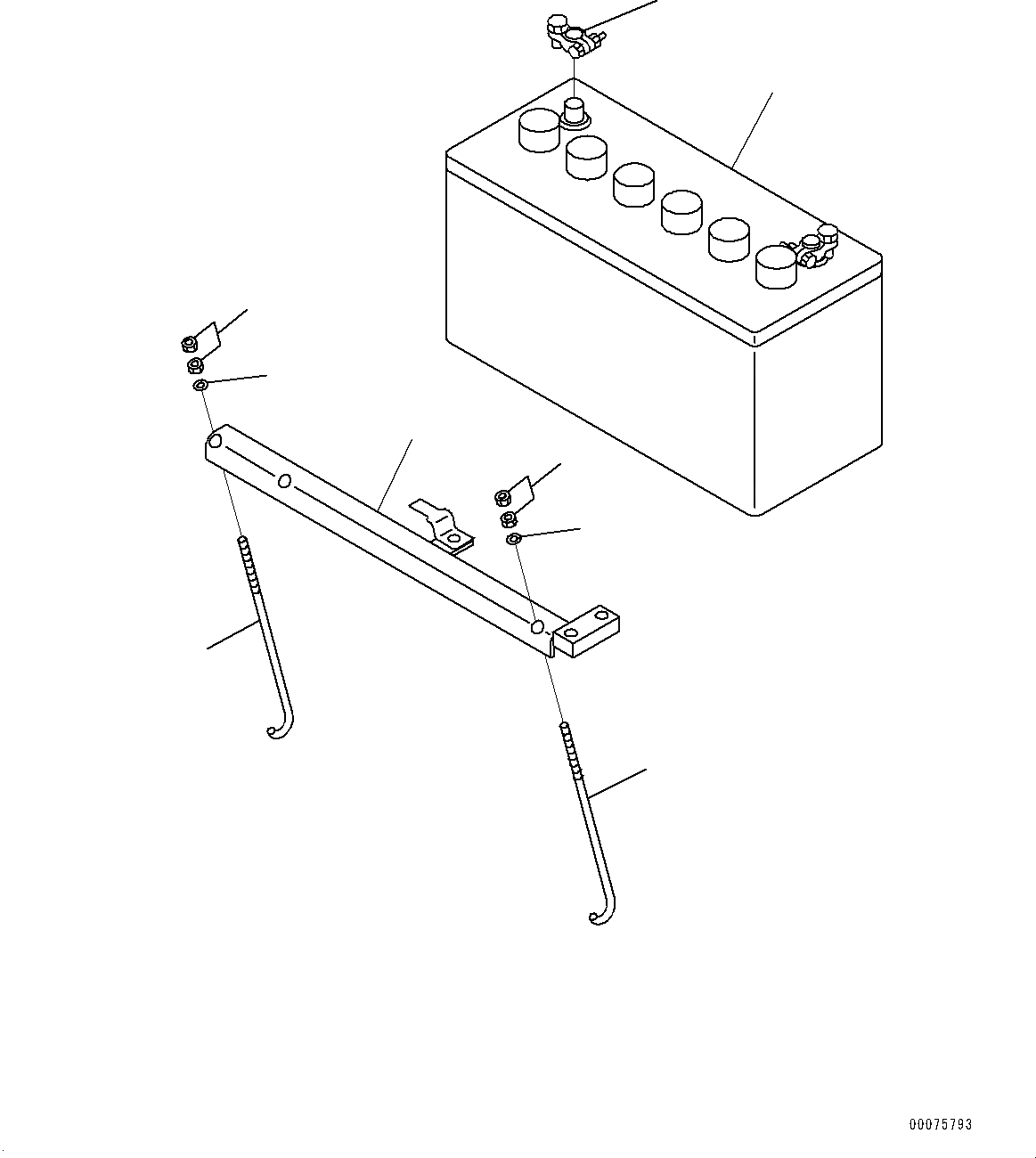 00075793