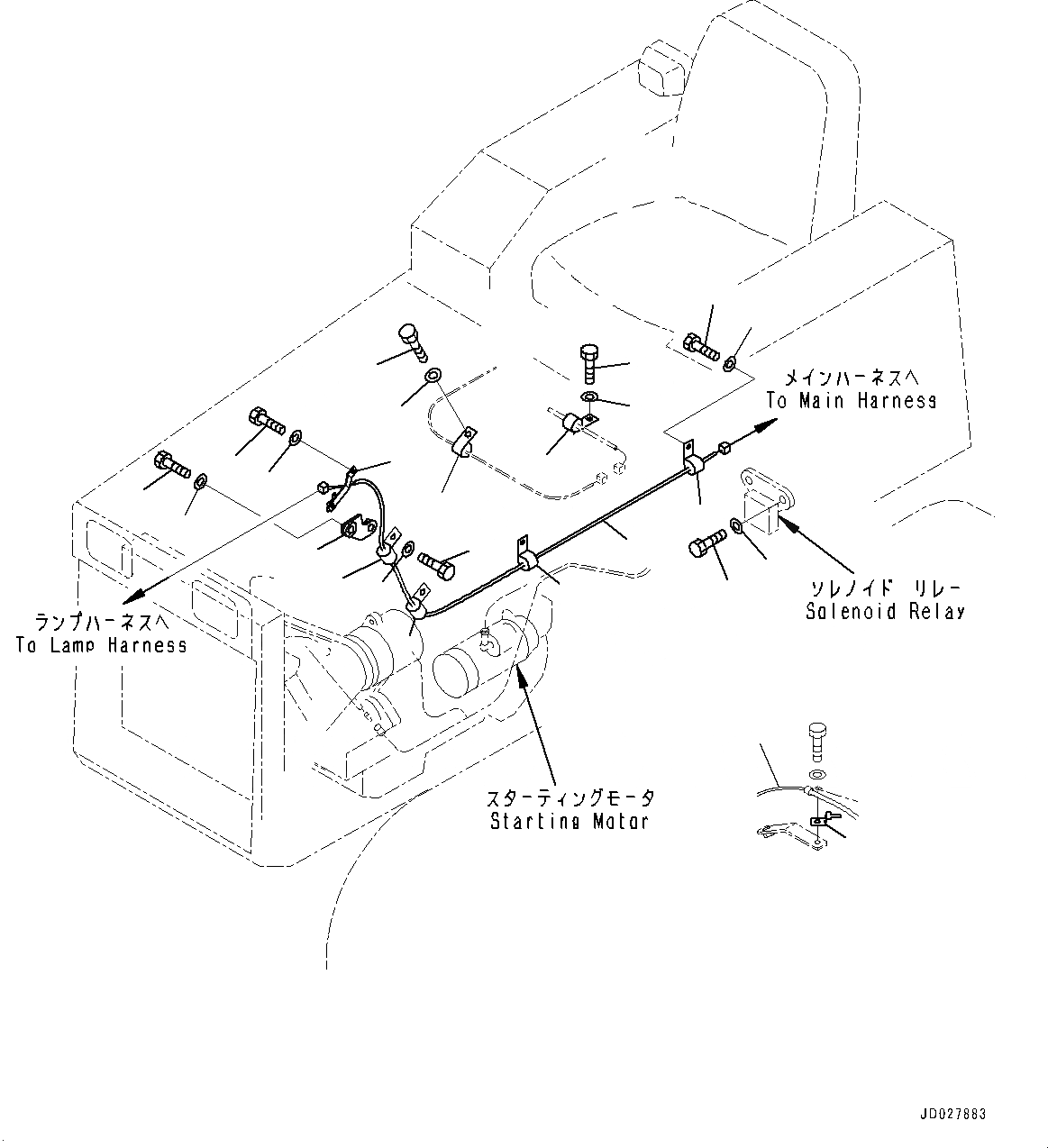 メインハーネスへ
To Main Harness

ソレノイド リレー
Solenoid Relay

ランプハーネスへ
To Lamp Harness

スターティングモータ
Starting Motor

JD027883