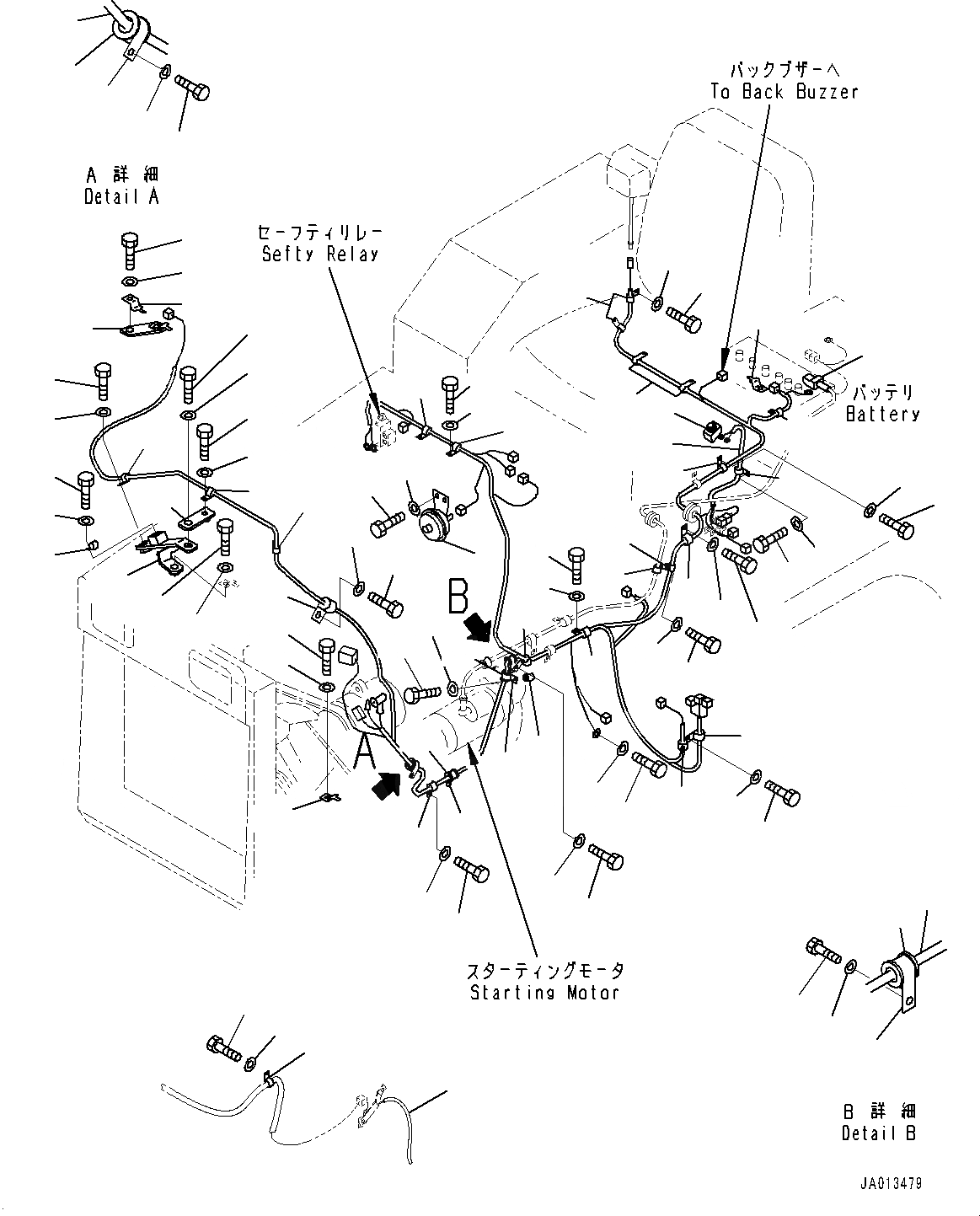 バックブザーへ
To Back Buzzer

A 詳細
Detail A

セーフティリレー
Sefty Relay

バッテリ
Battery

B

A

スターティングモータ
Starting Motor

B 詳細
Detail B

JA013479