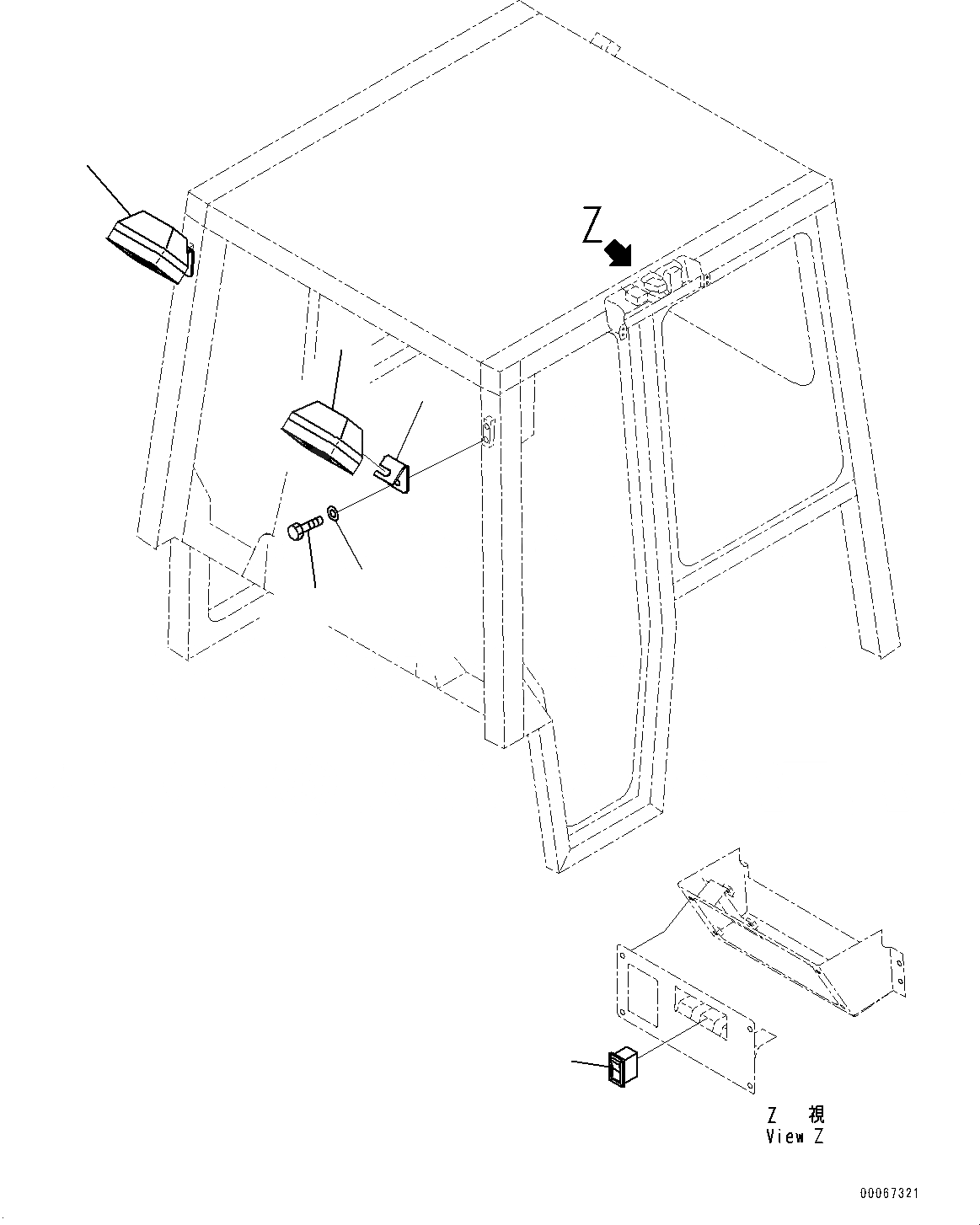 Z

Z 視
View Z

00067321