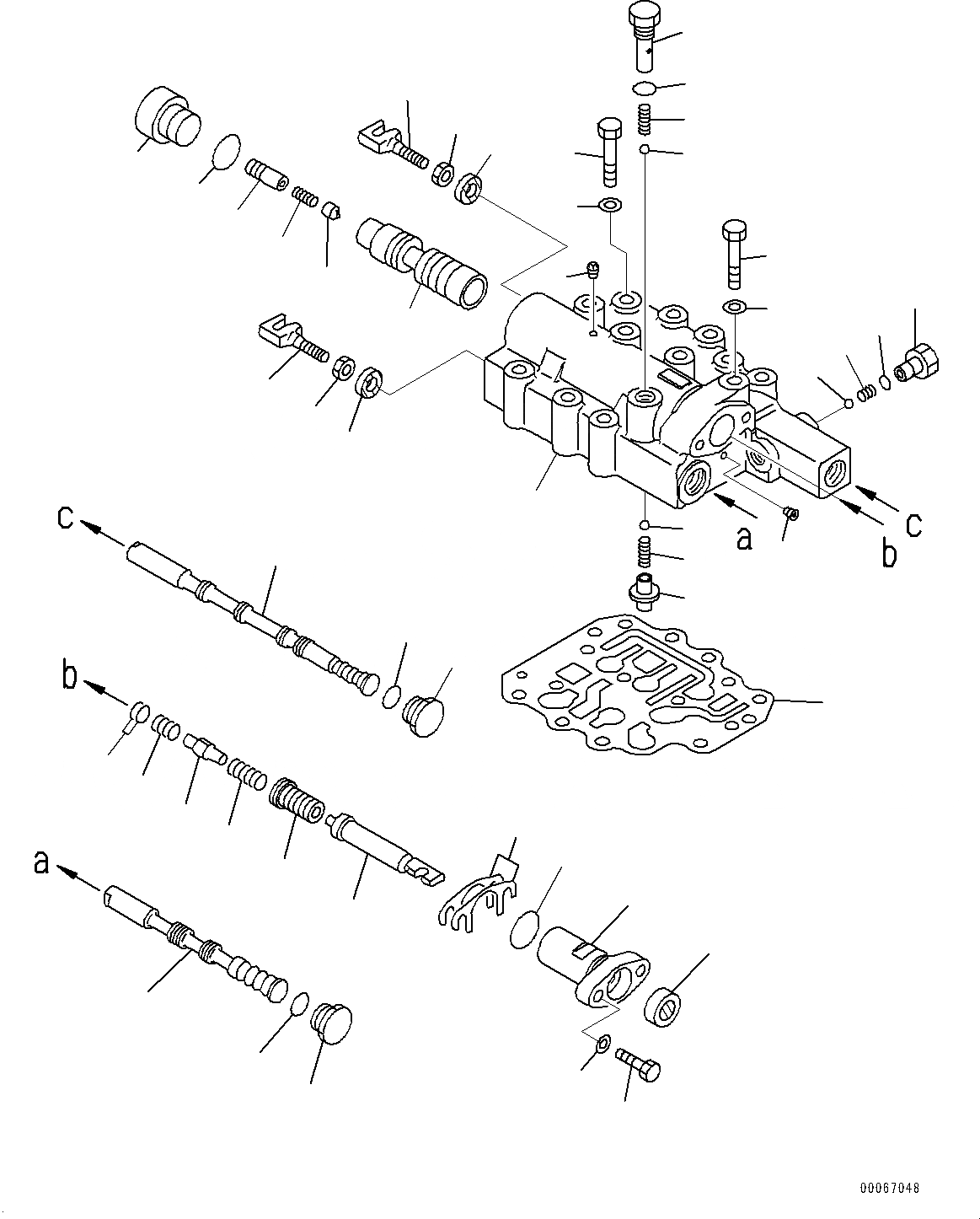 a
b
c
c
b
a
00067048