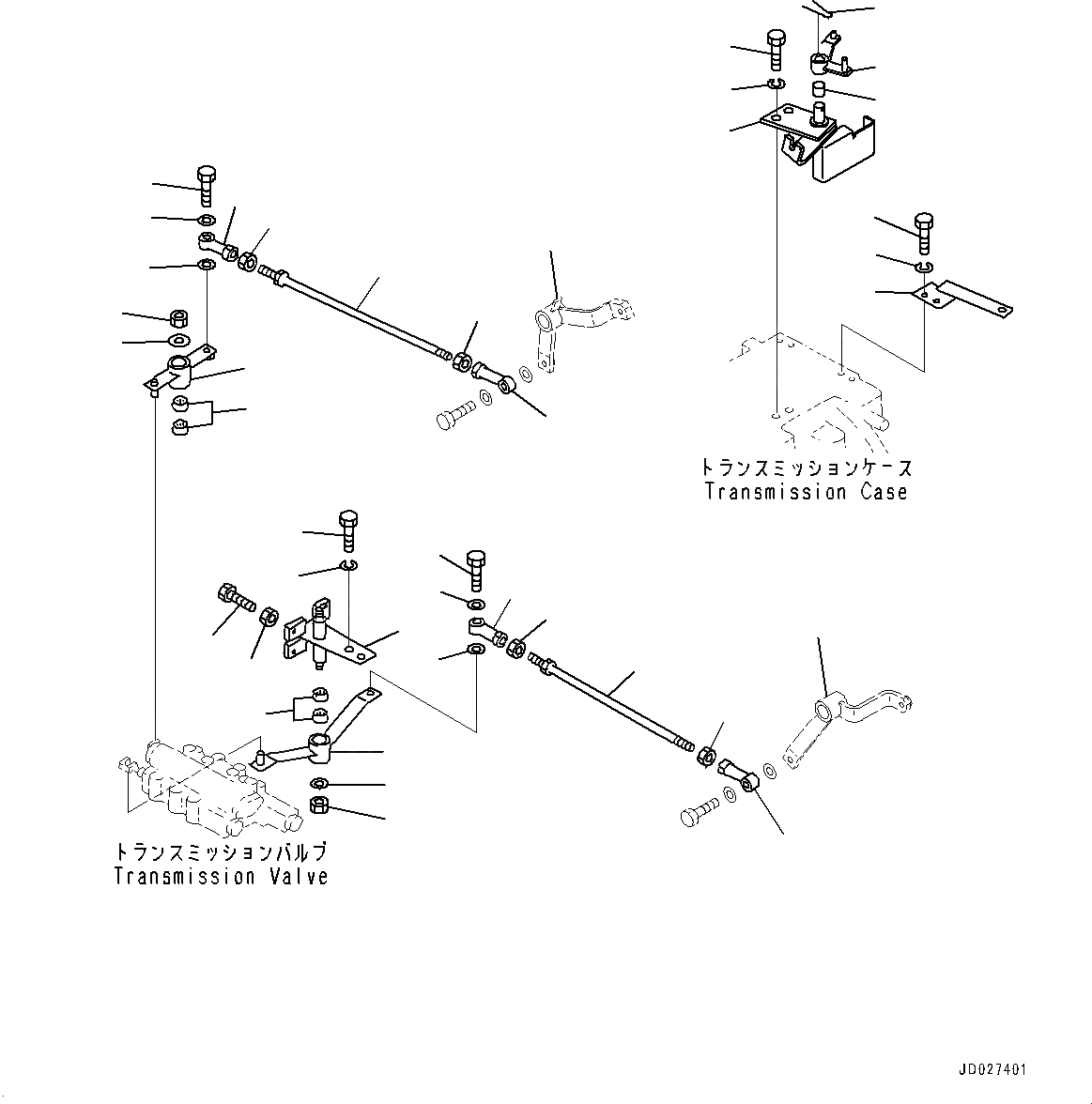 トランスミッションケース
Transmission Case

トランスミッションバルブ
Transmission Valve

JD027401